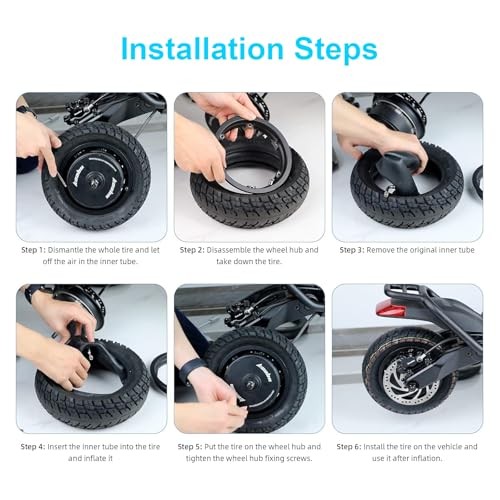 Installation Steps

Step 1: Dismantle the whole tire and let off the air in the inner tube.

Step 2: Disassemble the wheel hub and take down the tire.

Step 3: Remove the original inner tube

Step 4: Insert the inner tube into the tire and inflate it

Step 5: Put the tire on the wheel hub and tighten the wheel hub fixing screws.

Step 6: Install the tire on the vehicle and use it after inflation.