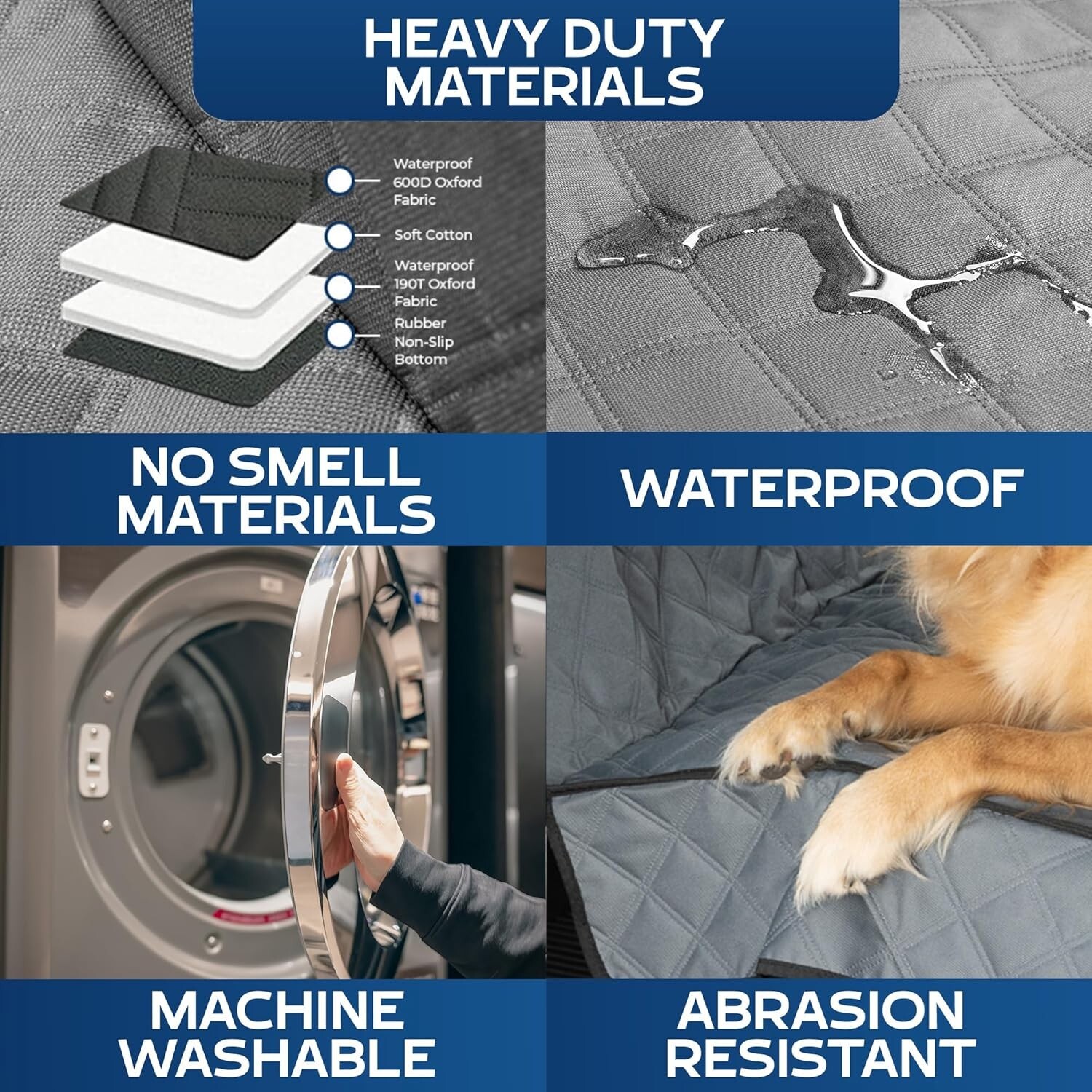 HEAVY DUTY MATERIALS

Waterproof 600D Oxford Fabric

Soft Cotton

Waterproof 190T Oxford Fabric

Rubber Non-Slip Bottom

NO SMELL MATERIALS

WATERPROOF

MACHINE WASHABLE

ABRASION RESISTANT