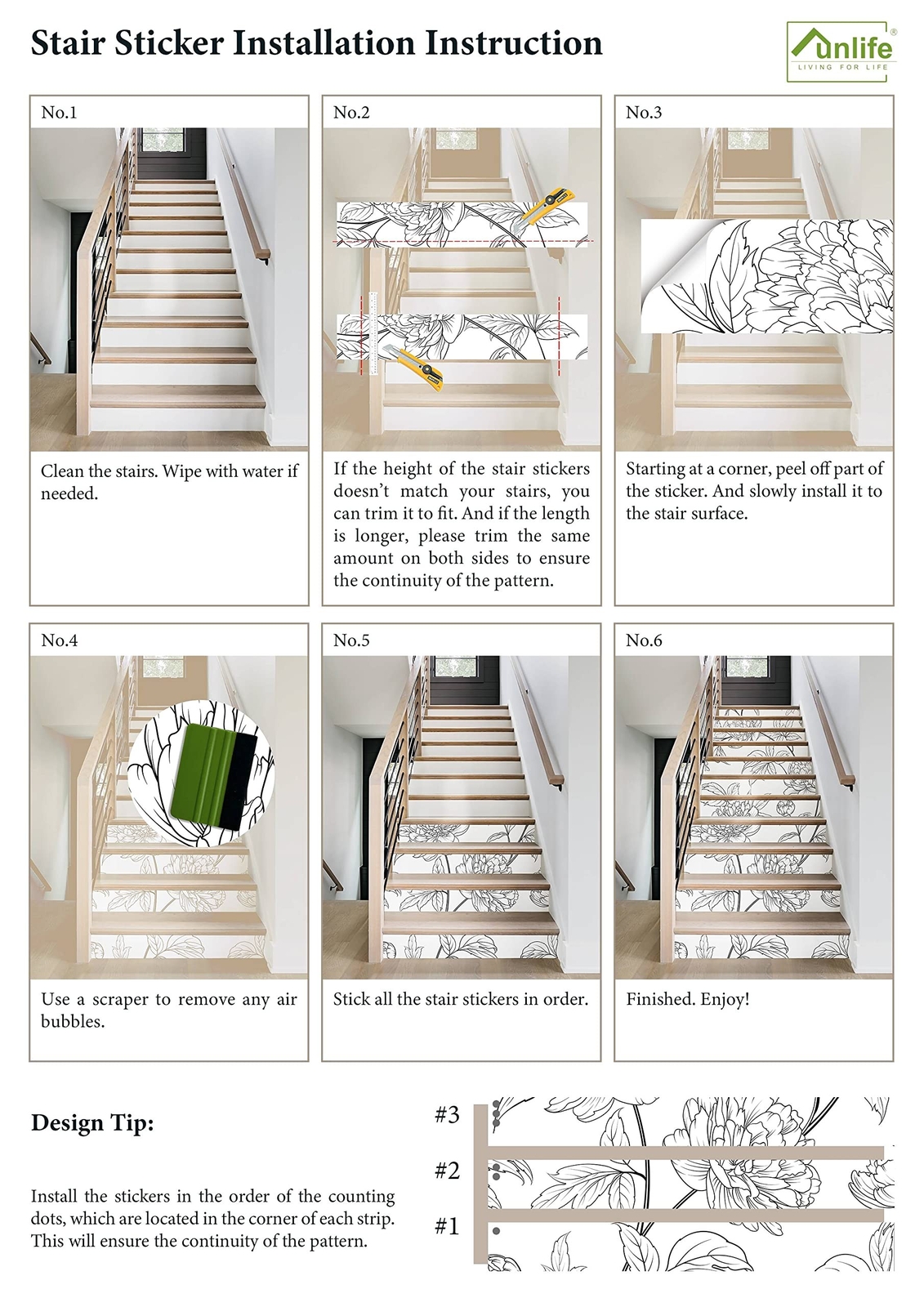 Stair Sticker Installation Instruction

unlife®
LIVING FOR LIFE

No.1

Clean the stairs. Wipe with water if needed.

No.2

If the height of the stair stickers doesn't match your stairs, you can trim it to fit. And if the length is longer, please trim the same amount on both sides to ensure the continuity of the pattern.

No.3

Starting at a corner, peel off part of the sticker. And slowly install it to the stair surface.

No.4

Use a scraper to remove any air bubbles.

No.5

Stick all the stair stickers in order.

No.6

Finished. Enjoy!

Design Tip:

Install the stickers in the order of the counting dots, which are located in the corner of each strip. This will ensure the continuity of the pattern.

#3

#2

#1