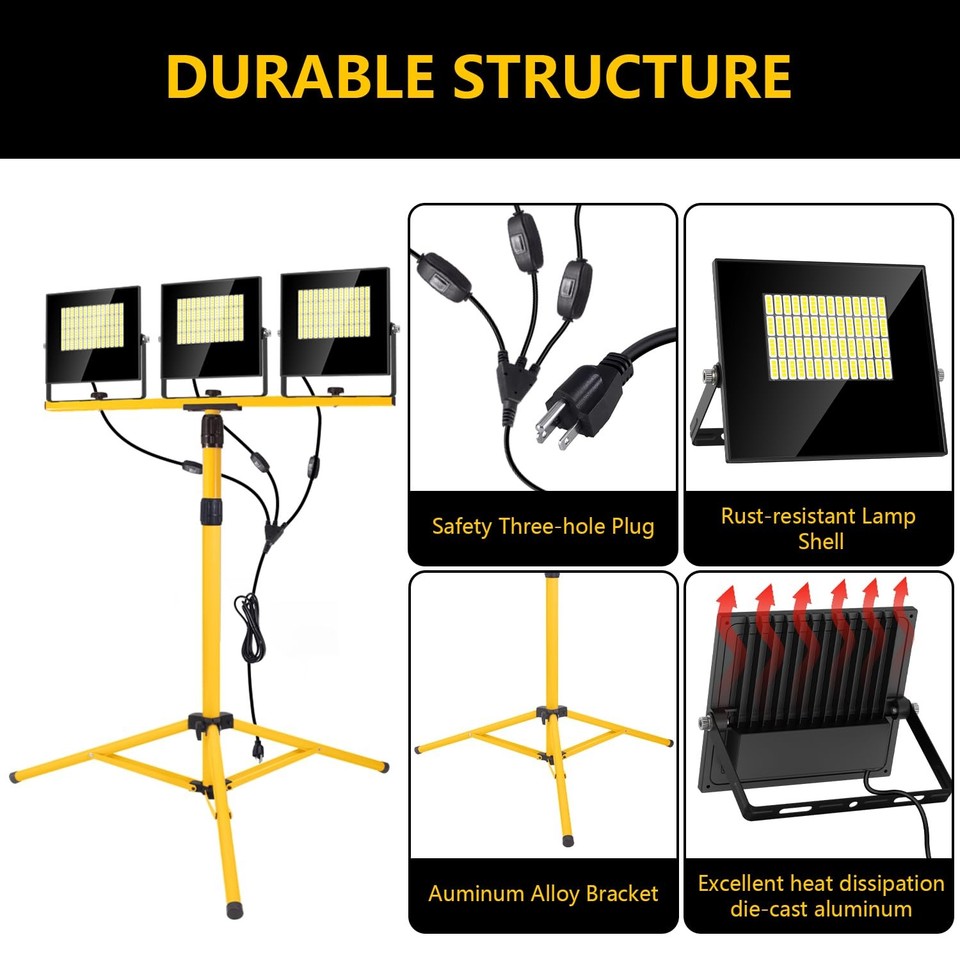 DURABLE STRUCTURE

Safety Three-hole Plug

Rust-resistant Lamp Shell

Auminum Alloy Bracket

Excellent heat dissipation die-cast aluminum