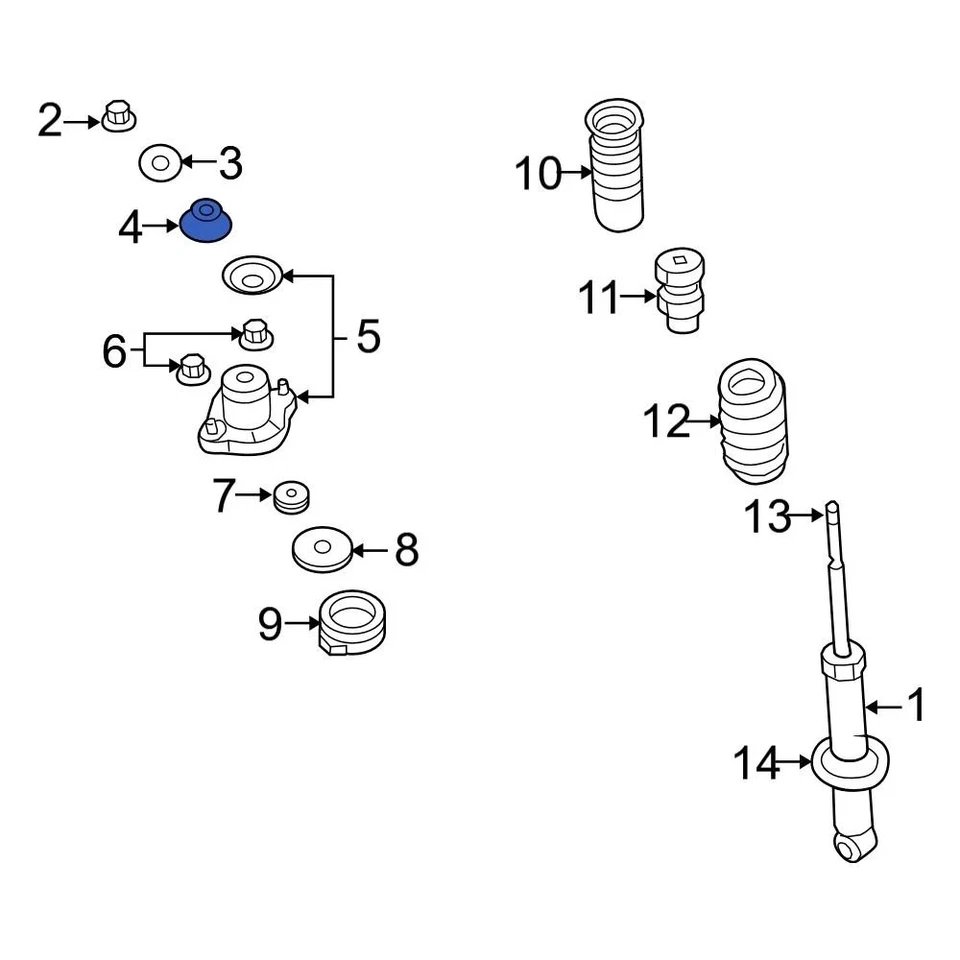 2
3
4
5
6
7
8
9
10
11
12
13
1
14