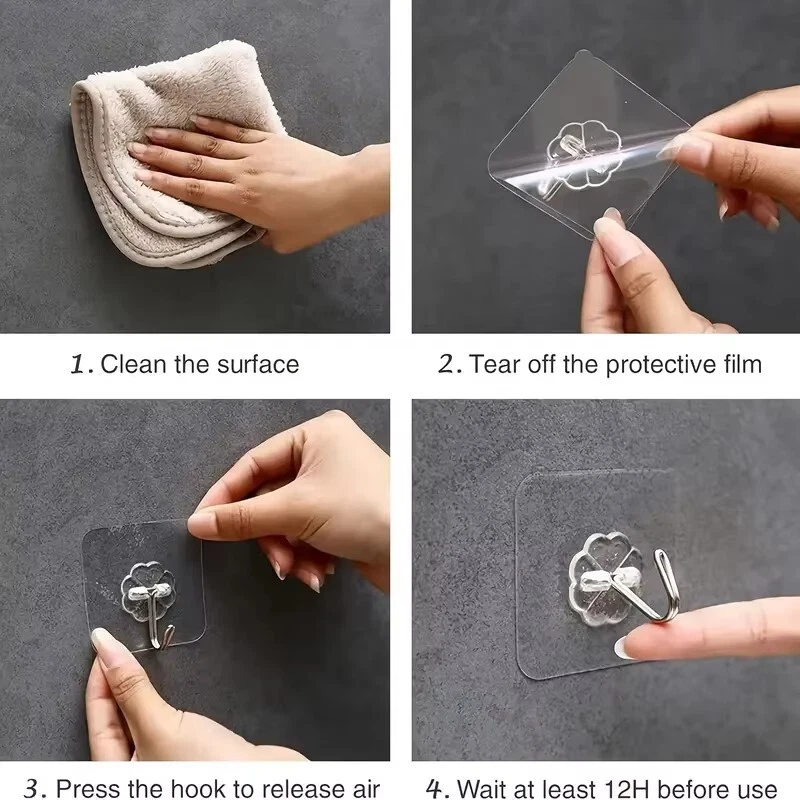 1. Clean the surface

2. Tear off the protective film

3. Press the hook to release air

4. Wait at least 12H before use