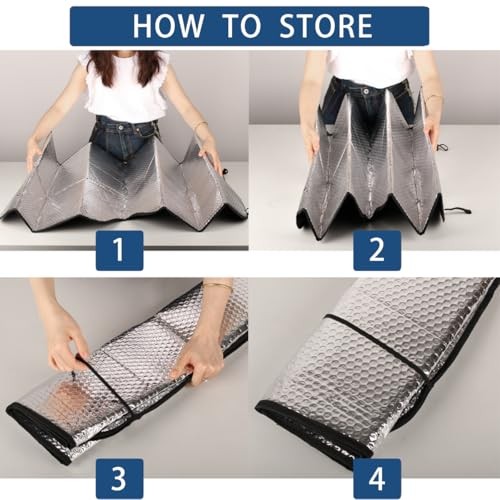 HOW TO STORE

1

2

3

4