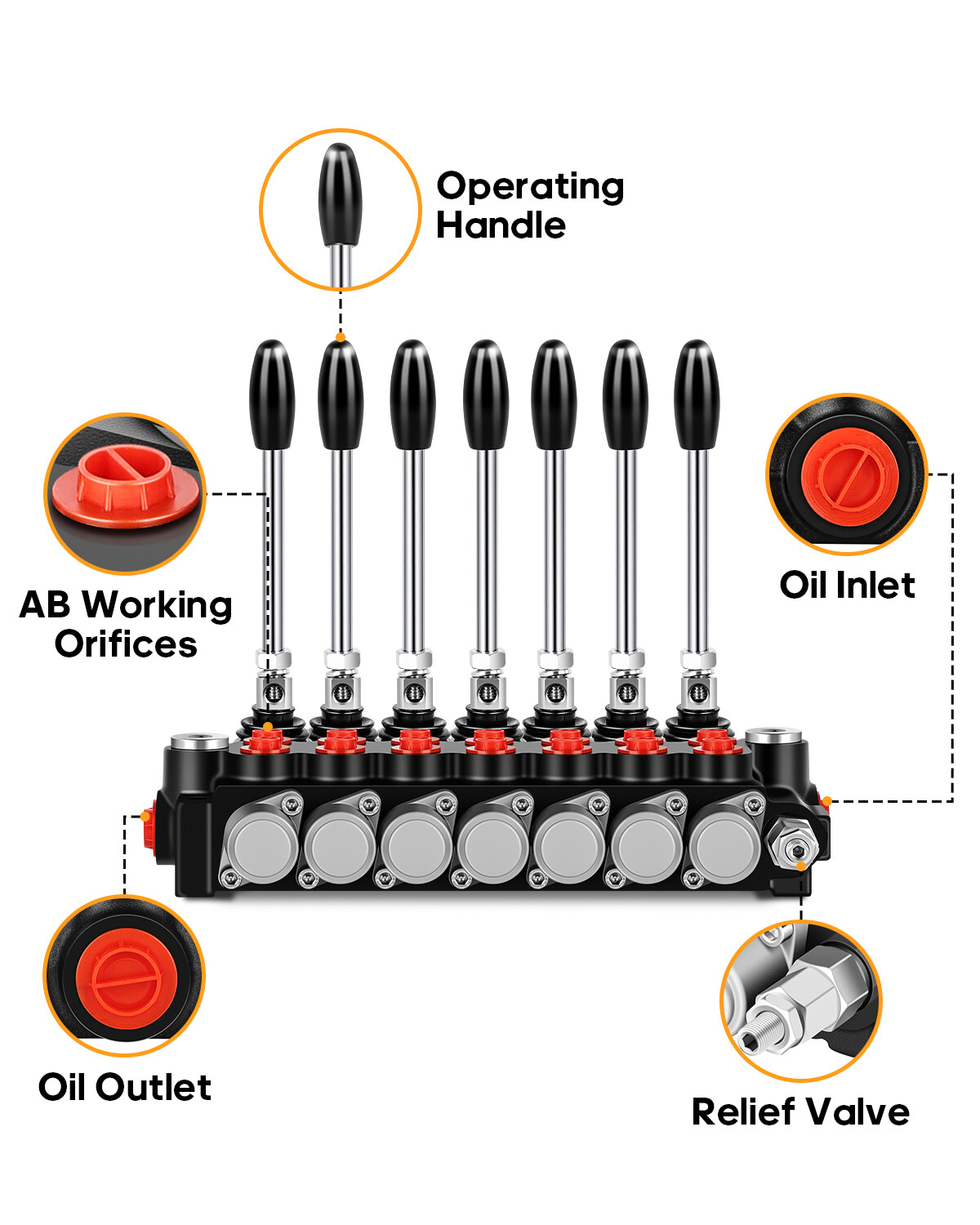 Operating Handle

AB Working Orifices

Oil Inlet

Oil Outlet

Relief Valve