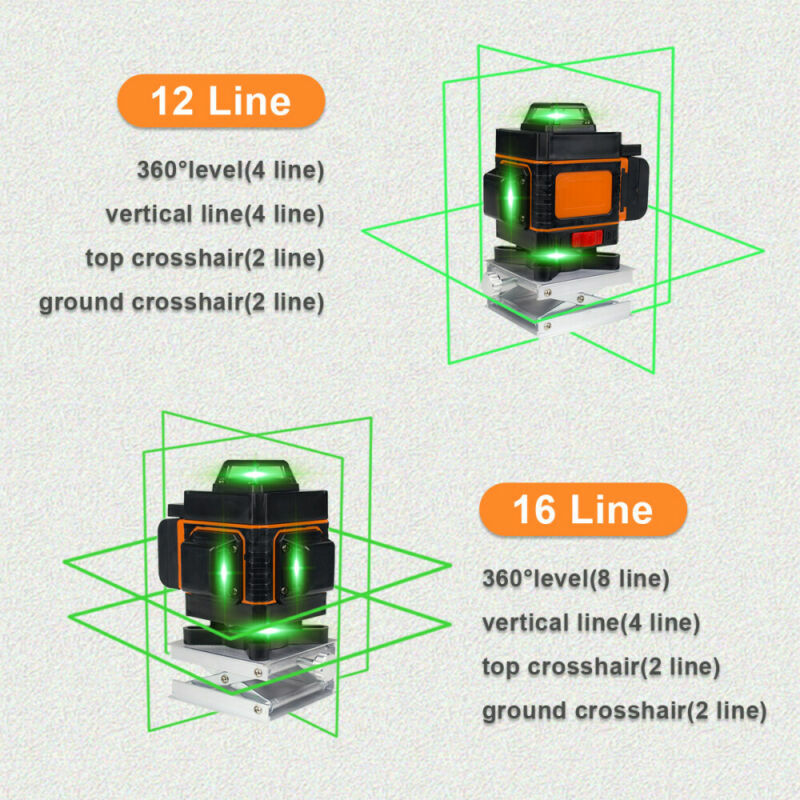 12 Line

360°level(4 line)
vertical line(4 line)
top crosshair(2 line)
ground crosshair(2 line)

16 Line

360°level(8 line)
vertical line(4 line)
top crosshair(2 line)
ground crosshair(2 line)