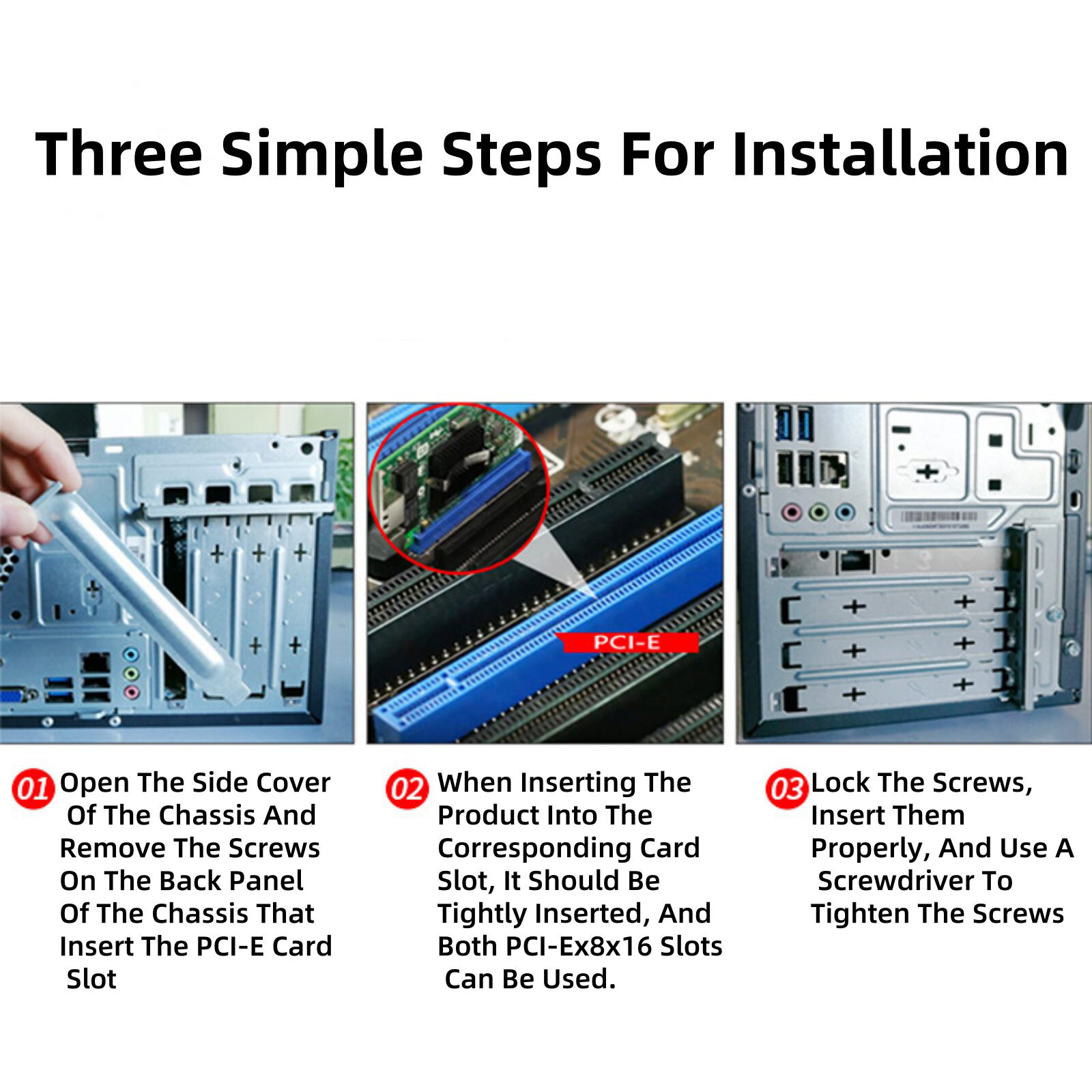 Three Simple Steps For Installation

PCI-E

01 Open The Side Cover Of The Chassis And Remove The Screws On The Back Panel Of The Chassis That Insert The PCI-E Card Slot

02 When Inserting The Product Into The Corresponding Card Slot, It Should Be Tightly Inserted, And Both PCI-Ex8x16 Slots Can Be Used.

03 Lock The Screws, Insert Them Properly, And Use A Screwdriver To Tighten The Screws