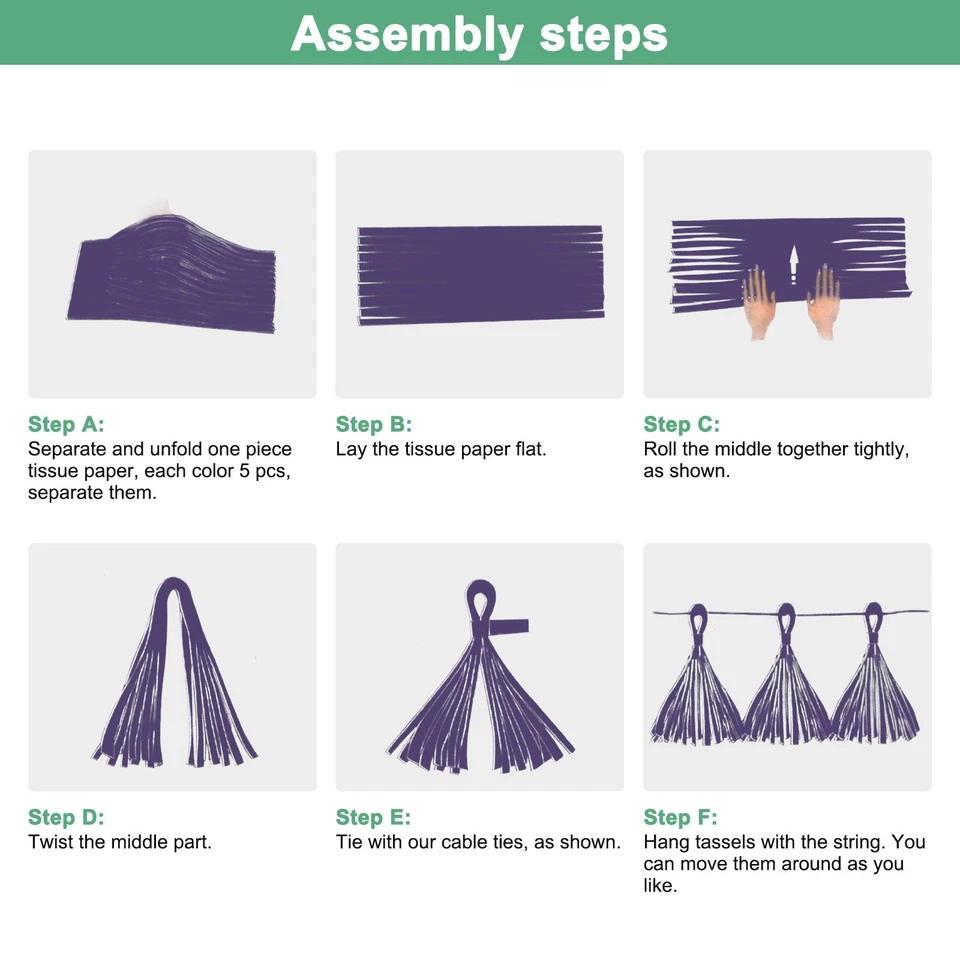 Assembly steps

Step A:
Separate and unfold one piece tissue paper, each color 5 pcs, separate them.

Step B:
Lay the tissue paper flat.

Step C:
Roll the middle together tightly, as shown.

Step D:
Twist the middle part.

Step E:
Tie with our cable ties, as shown.

Step F:
Hang tassels with the string. You can move them around as you like.