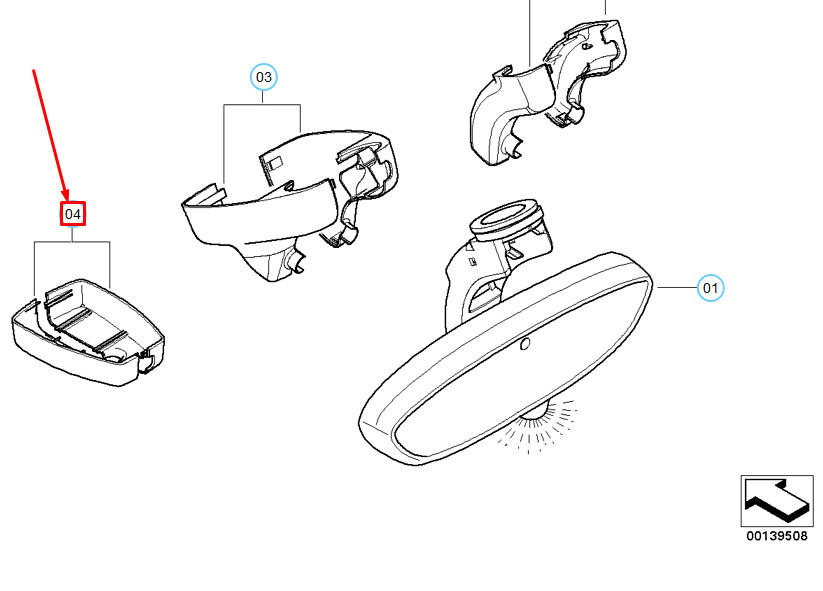 03

04

01

00139508