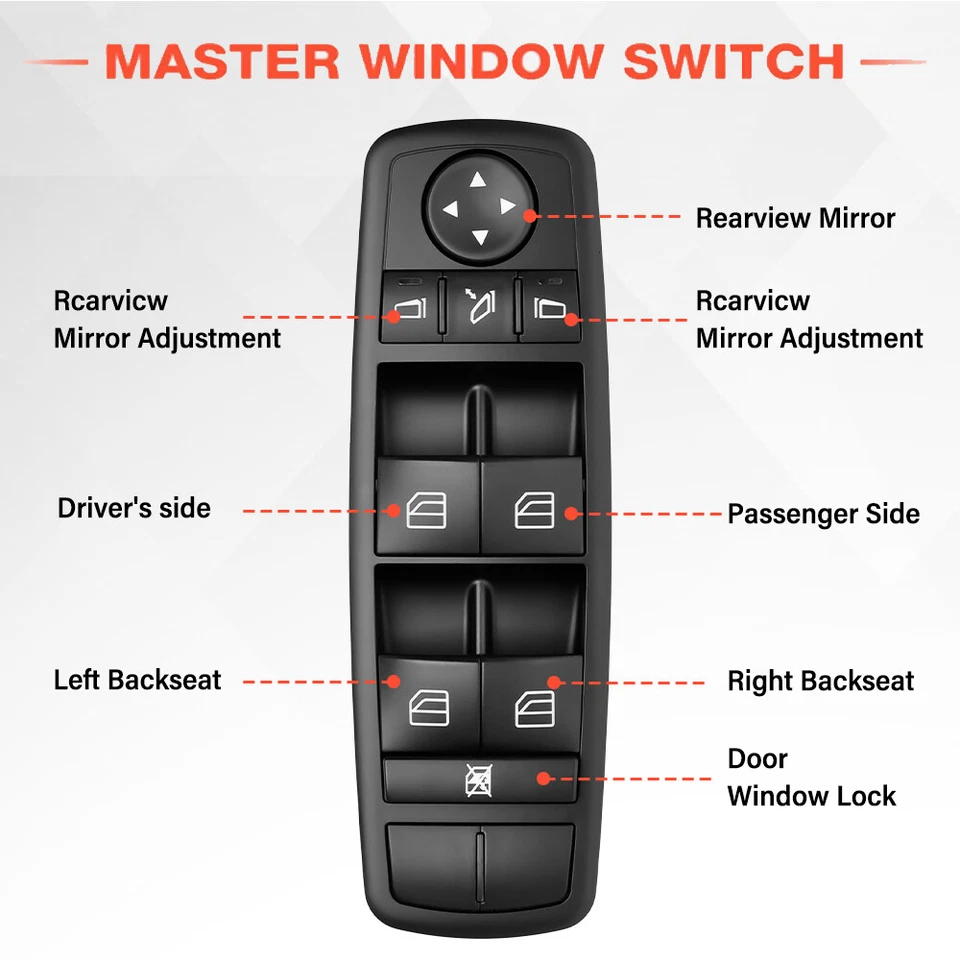 MASTER WINDOW SWITCH

Rearview Mirror

Rcarvicw Mirror Adjustment

Rcarvicw Mirror Adjustment

Driver's side

Passenger Side

Left Backseat

Right Backseat

Door Window Lock