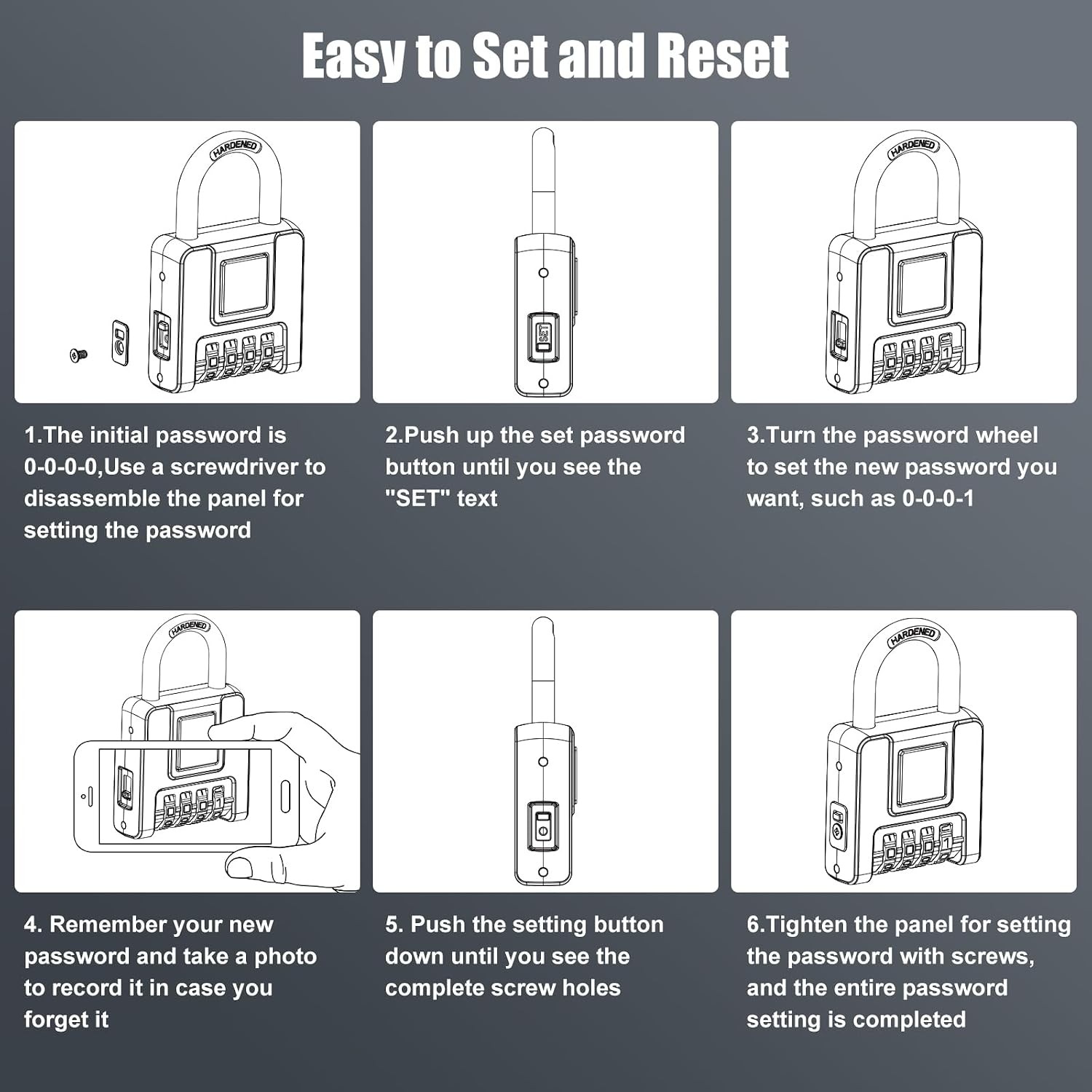 Easy to Set and Reset

HARDENED

SET

HARDENED

1.The initial password is 0-0-0-0,Use a screwdriver to disassemble the panel for setting the password

2.Push up the set password button until you see the "SET" text

3.Turn the password wheel to set the new password you want, such as 0-0-0-1

HARDENED

HARDENED

4. Remember your new password and take a photo to record it in case you forget it

5. Push the setting button down until you see the complete screw holes

6.Tighten the panel for setting the password with screws, and the entire password setting is completed