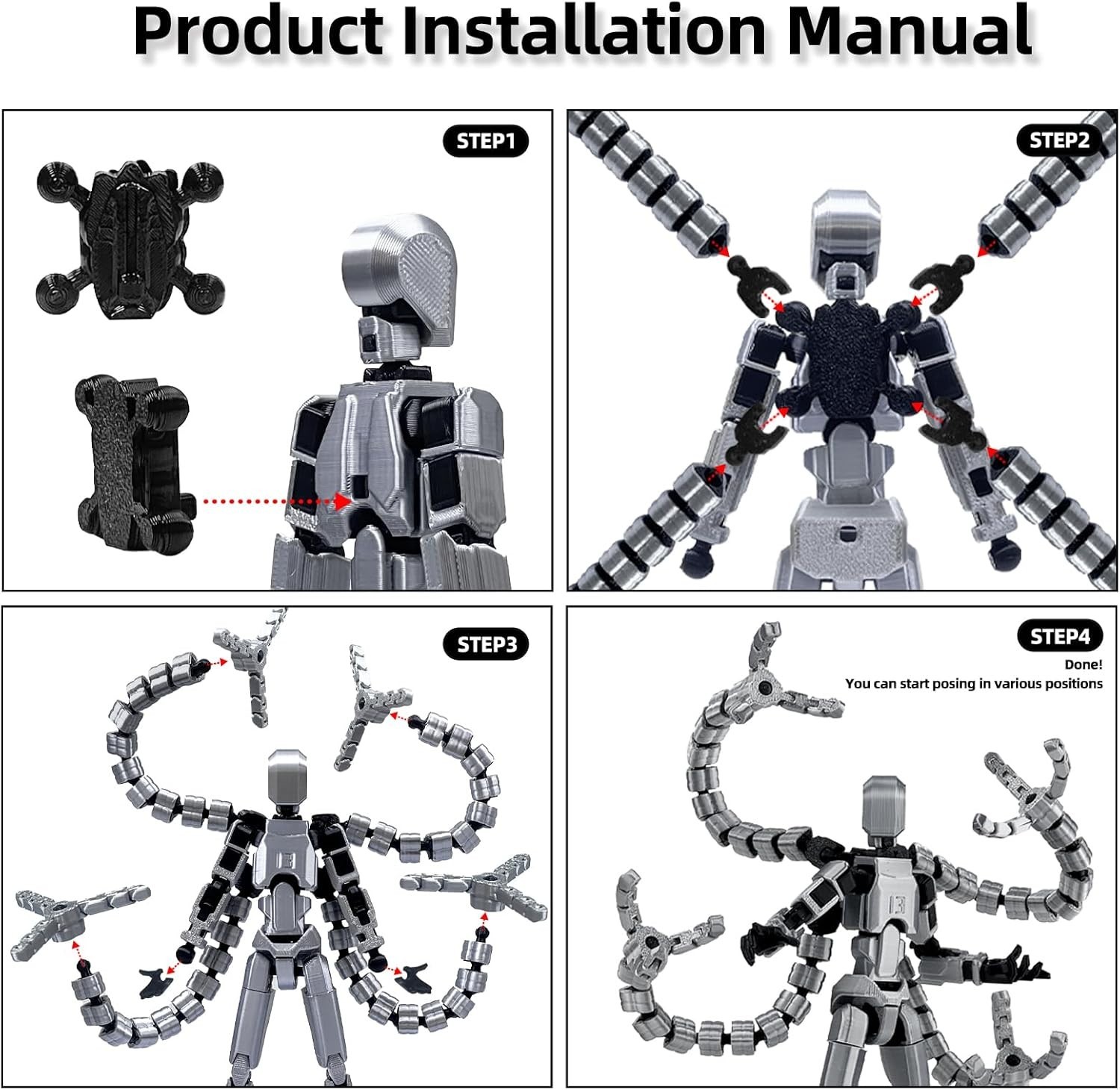 Product Installation Manual

STEP1

STEP2

STEP3

13

STEP4

Done!
You can start posing in various positions

13