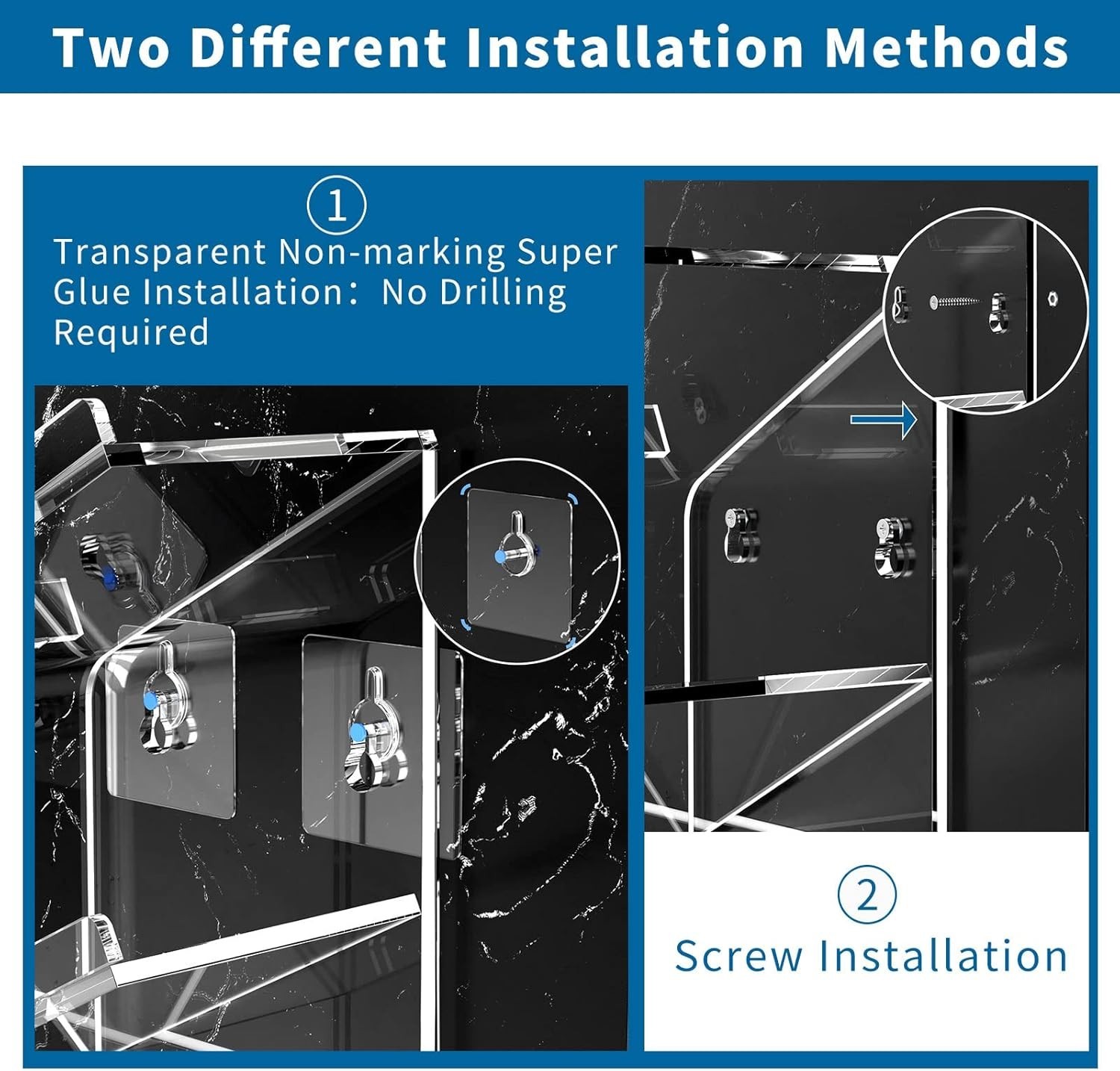 Two Different Installation Methods

①

Transparent Non-marking Super Glue Installation： No Drilling Required

②

Screw Installation