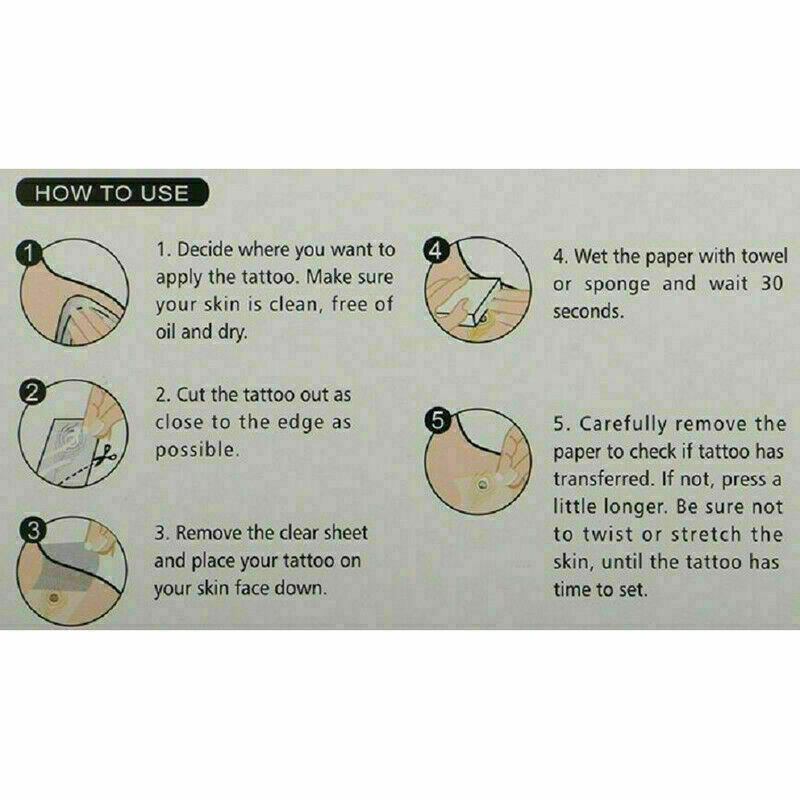 HOW TO USE

1

1. Decide where you want to apply the tattoo. Make sure your skin is clean, free of oil and dry.

2

2. Cut the tattoo out as close to the edge as possible.

3

3. Remove the clear sheet and place your tattoo on your skin face down.

4

4. Wet the paper with towel or sponge and wait 30 seconds.

5

5. Carefully remove the paper to check if tattoo has transferred. If not, press a little longer. Be sure not to twist or stretch the skin, until the tattoo has time to set.