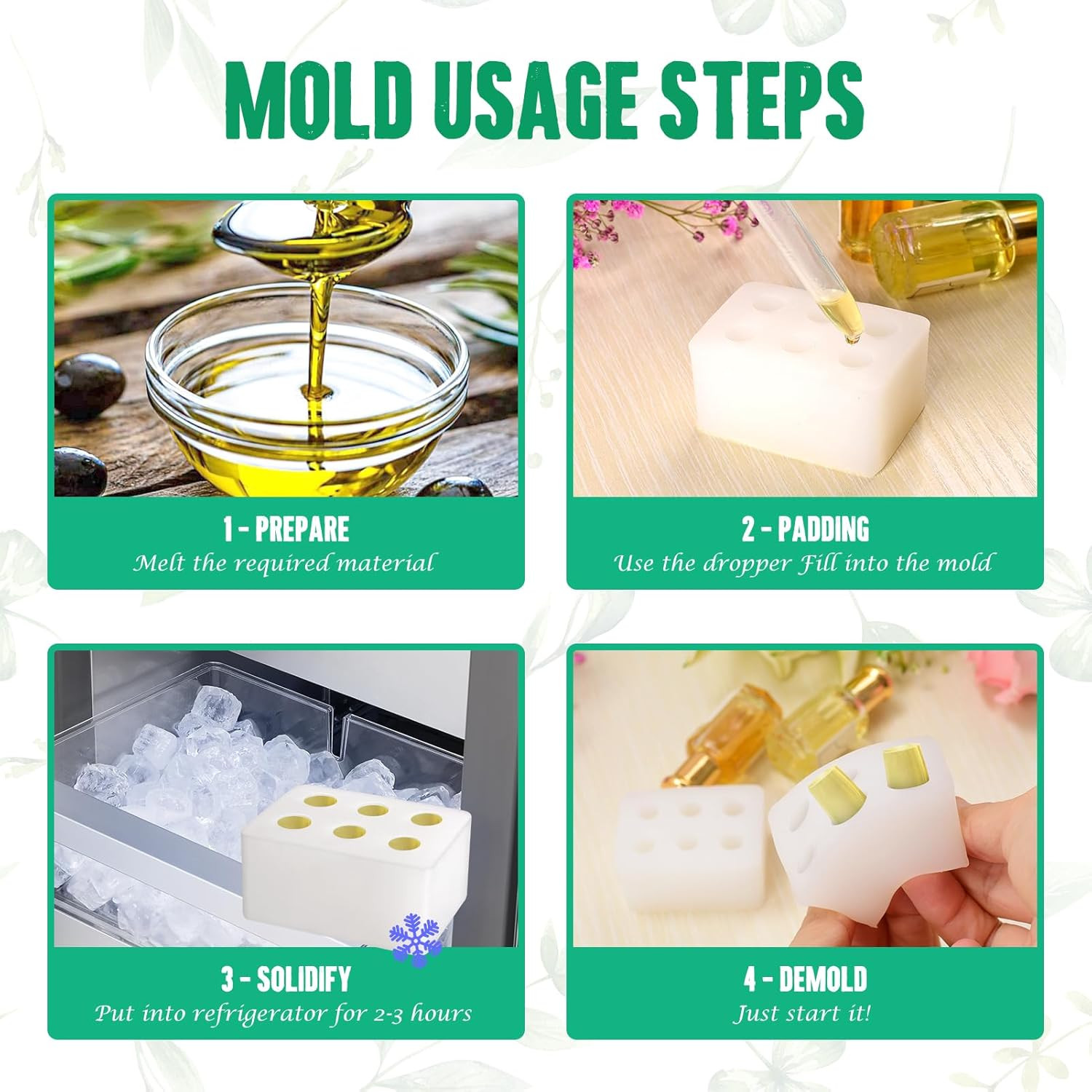 MOLD USAGE STEPS

1 - PREPARE
Melt the required material

2 - PADDING
Use the dropper Fill into the mold

3 - SOLIDIFY
Put into refrigerator for 2-3 hours

4 - DEMOLD
Just start it!