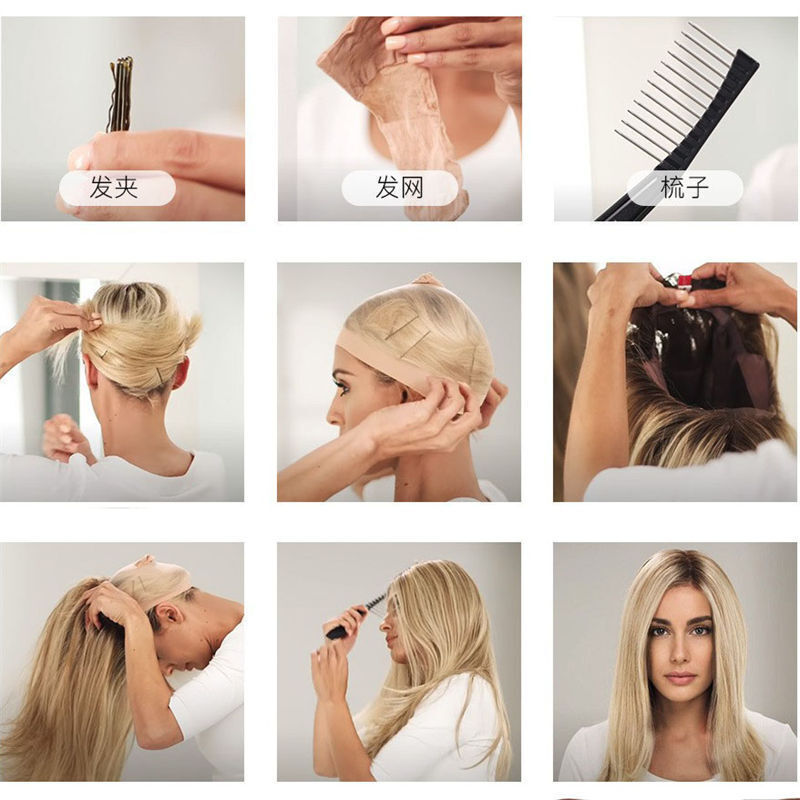 发夹

发网

梳子