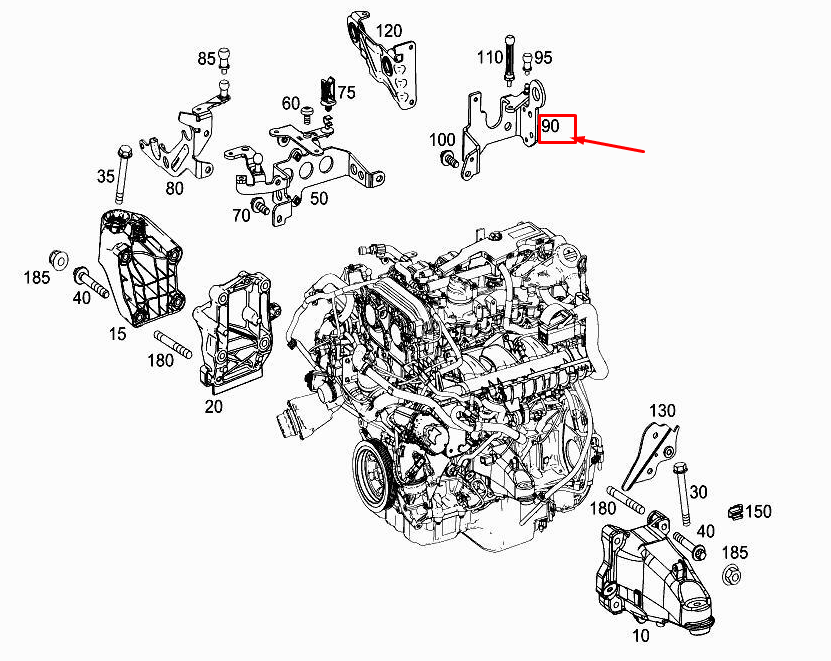 120
85
110
95
75
60
90
100
35
80
50
70
185
40
15
180
20
130
30
180
150
40
185
10