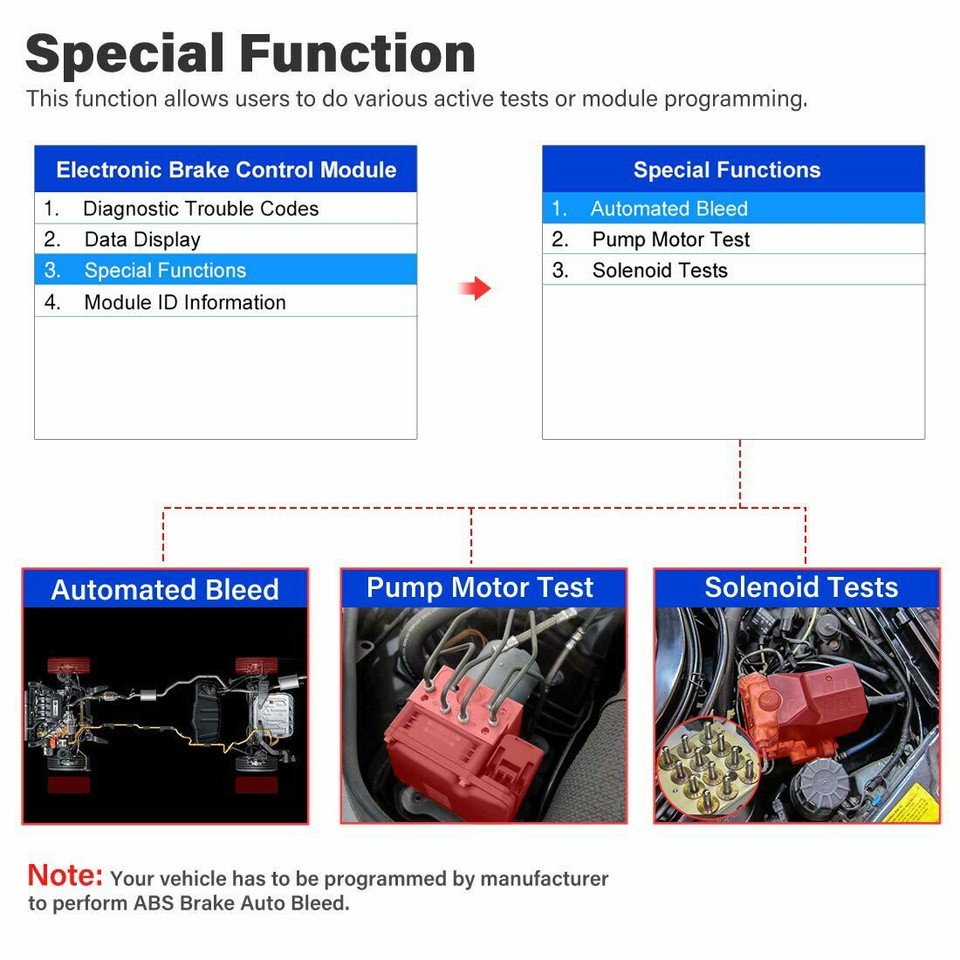 Special Function

This function allows users to do various active tests or module programming.

Electronic Brake Control Module
1. Diagnostic Trouble Codes
2. Data Display
3. Special Functions
4. Module ID Information

Special Functions
1. Automated Bleed
2. Pump Motor Test
3. Solenoid Tests

Automated Bleed

Pump Motor Test

Solenoid Tests

Note: Your vehicle has to be programmed by manufacturer to perform ABS Brake Auto Bleed.