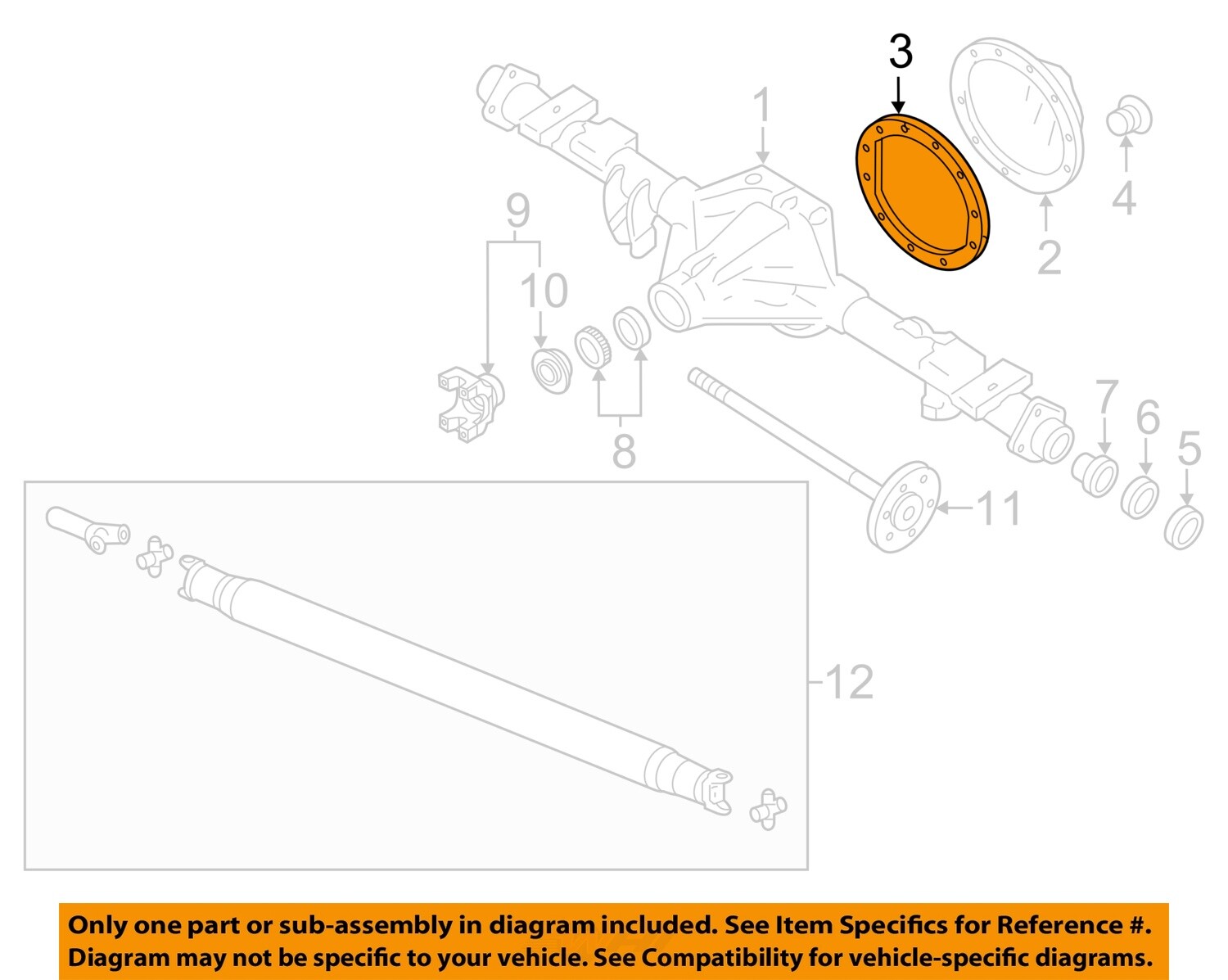 3
1
4
2
9
10
8
7
6
5
11
12

Only one part or sub-assembly in diagram included. See Item Specifics for Reference #.
Diagram may not be specific to your vehicle. See Compatibility for vehicle-specific diagrams.