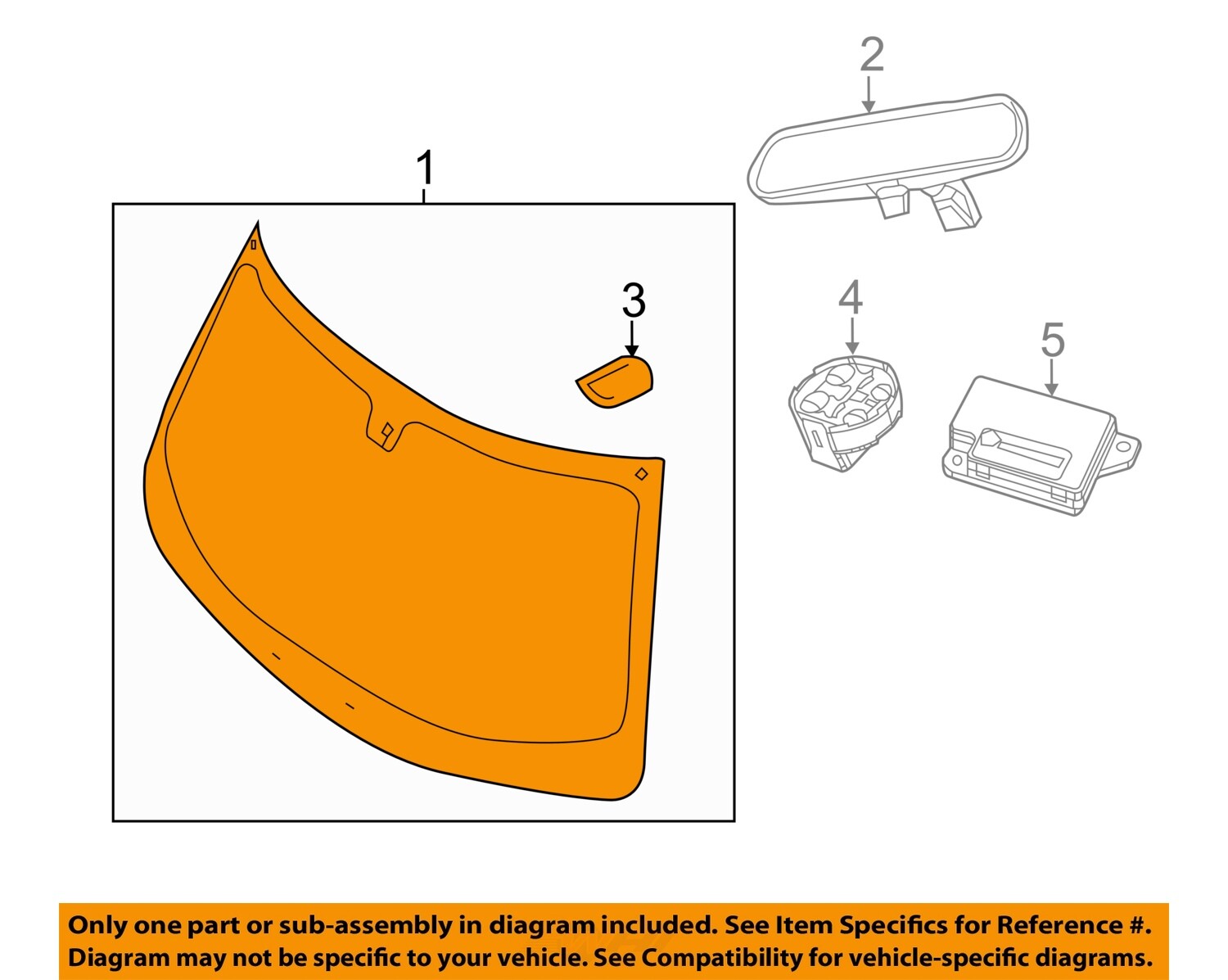 1

2

3

4

5

Only one part or sub-assembly in diagram included. See Item Specifics for Reference #. Diagram may not be specific to your vehicle. See Compatibility for vehicle-specific diagrams.