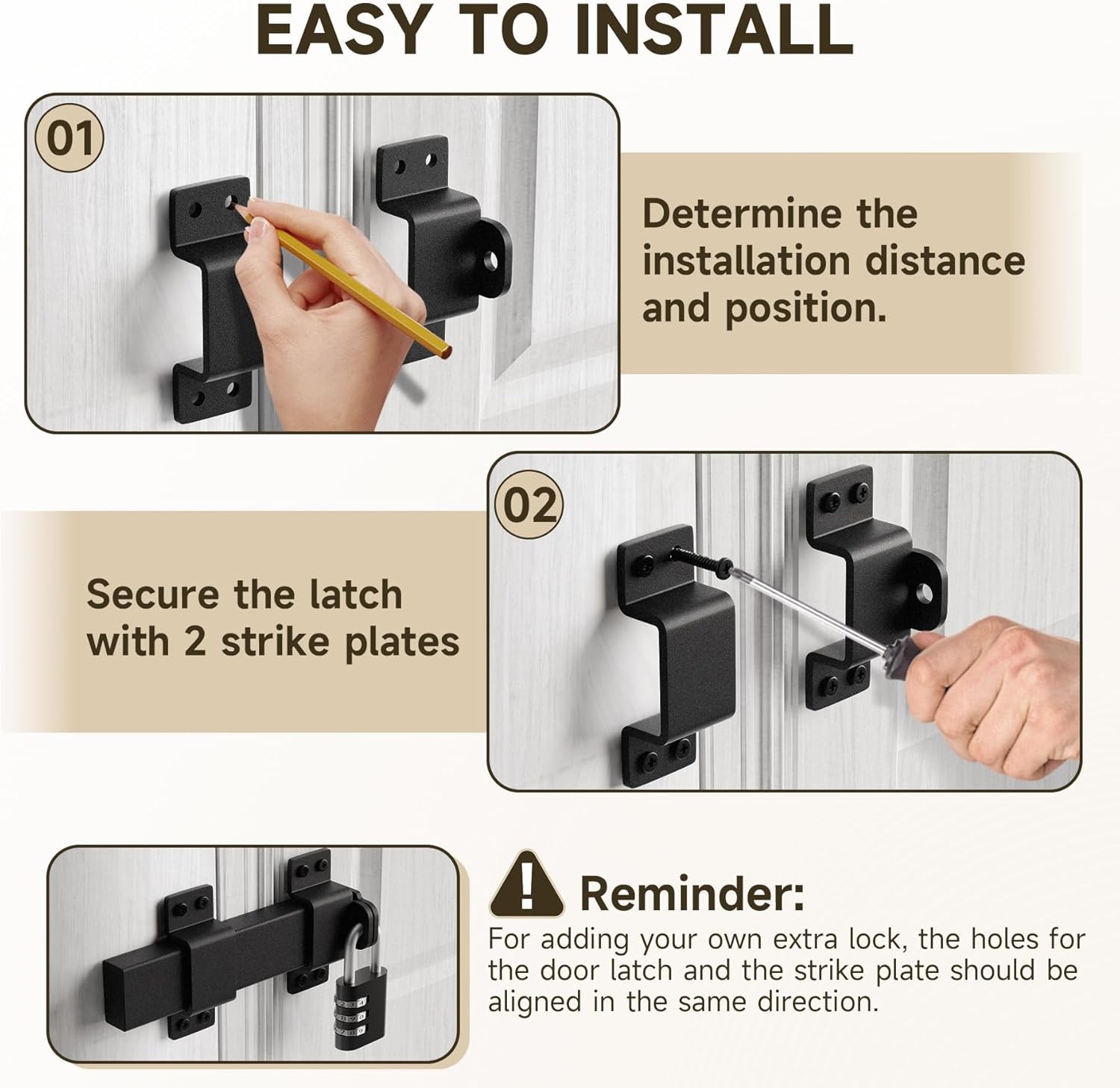 EASY TO INSTALL

01

Determine the installation distance and position.

02

Secure the latch with 2 strike plates

Reminder:

For adding your own extra lock, the holes for the door latch and the strike plate should be aligned in the same direction.