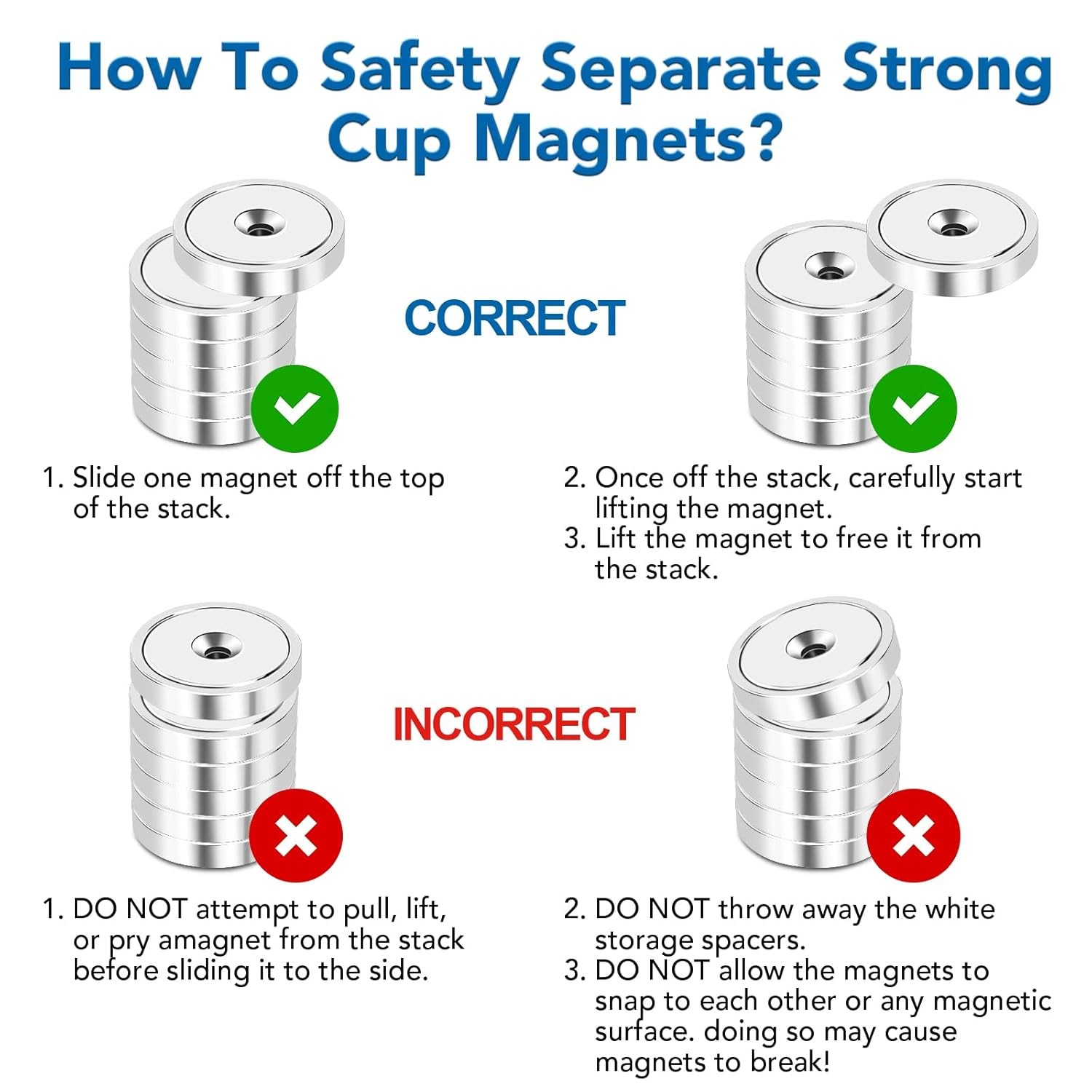 How To Safety Separate Strong Cup Magnets?

CORRECT

1. Slide one magnet off the top of the stack.

2. Once off the stack, carefully start lifting the magnet.
3. Lift the magnet to free it from the stack.

INCORRECT

1. DO NOT attempt to pull, lift, or pry amagnet from the stack before sliding it to the side.

2. DO NOT throw away the white storage spacers.
3. DO NOT allow the magnets to snap to each other or any magnetic surface. doing so may cause magnets to break!