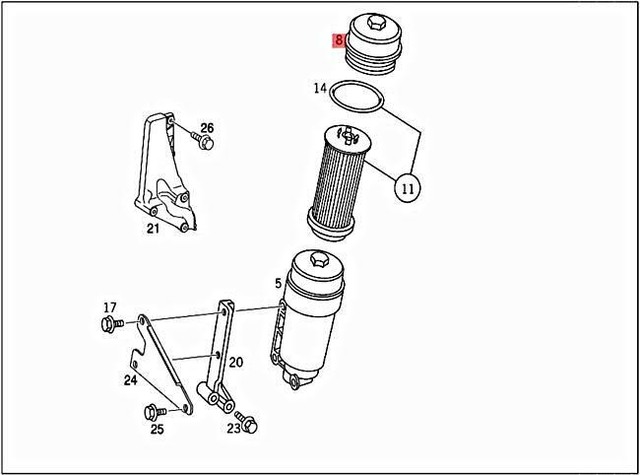 8
14
26
11
21
5
17
20
24
25
23