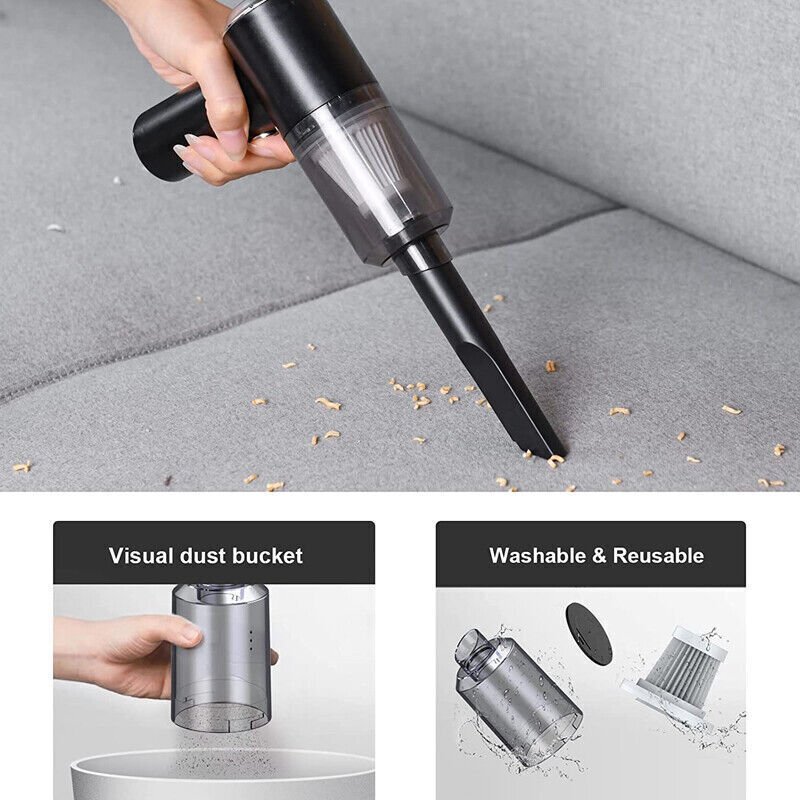 Visual dust bucket

Washable & Reusable