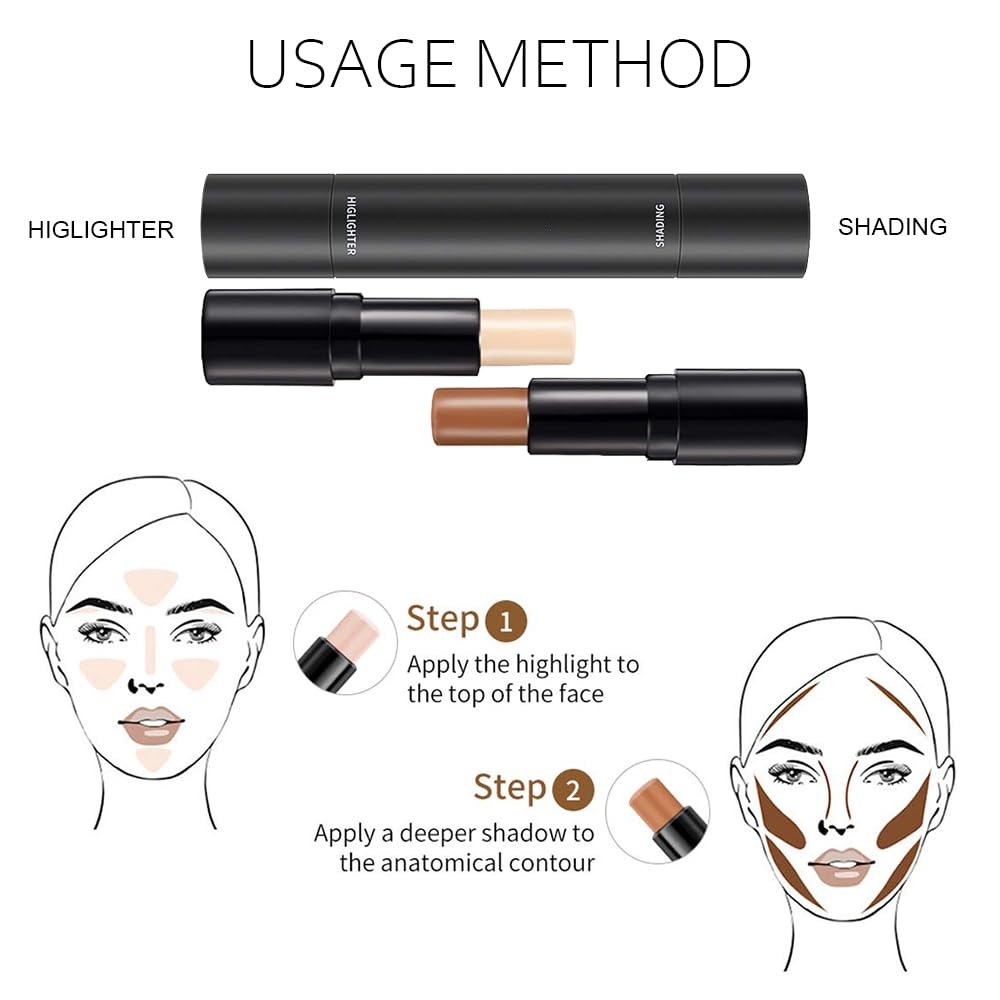 USAGE METHOD

HIGLIGHTER

HIGLIGHTER

SHADING

SHADING

Step 1
Apply the highlight to the top of the face

Step 2
Apply a deeper shadow to the anatomical contour