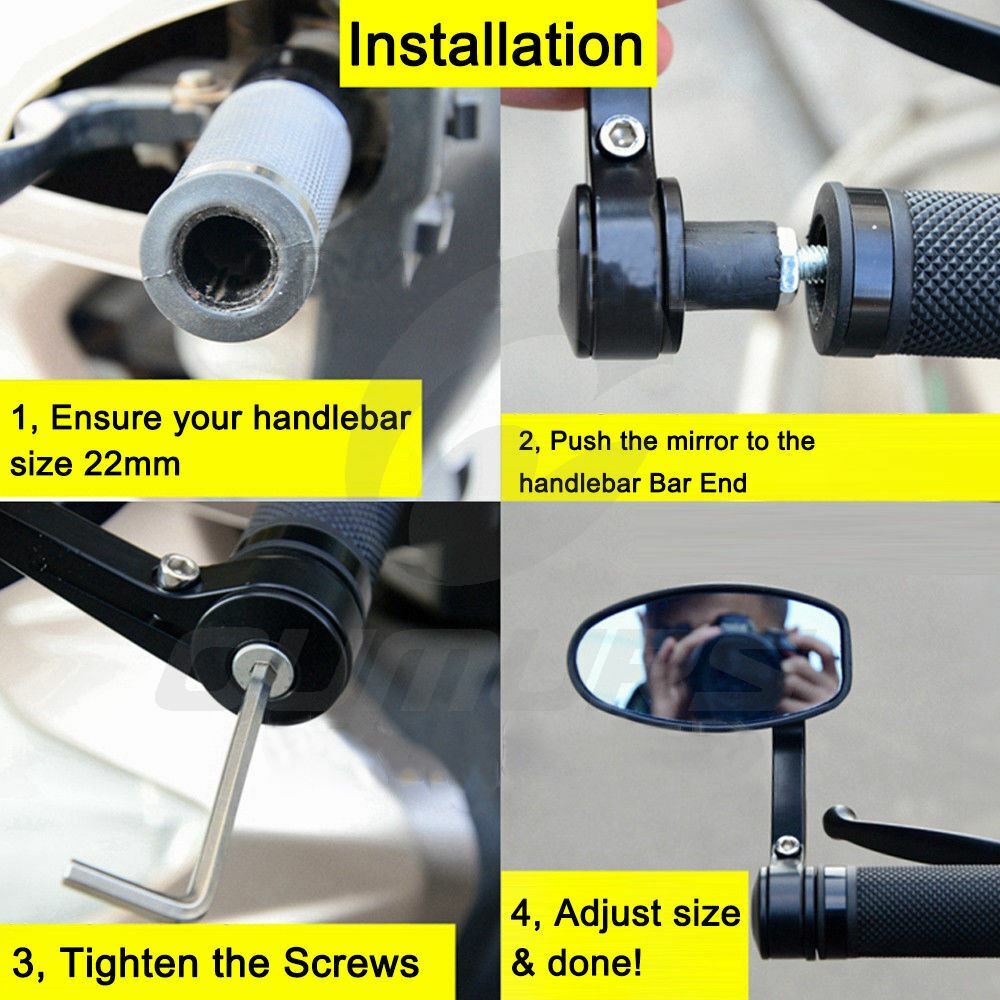 Installation

1, Ensure your handlebar size 22mm

2, Push the mirror to the handlebar Bar End

3, Tighten the Screws

4, Adjust size & done!