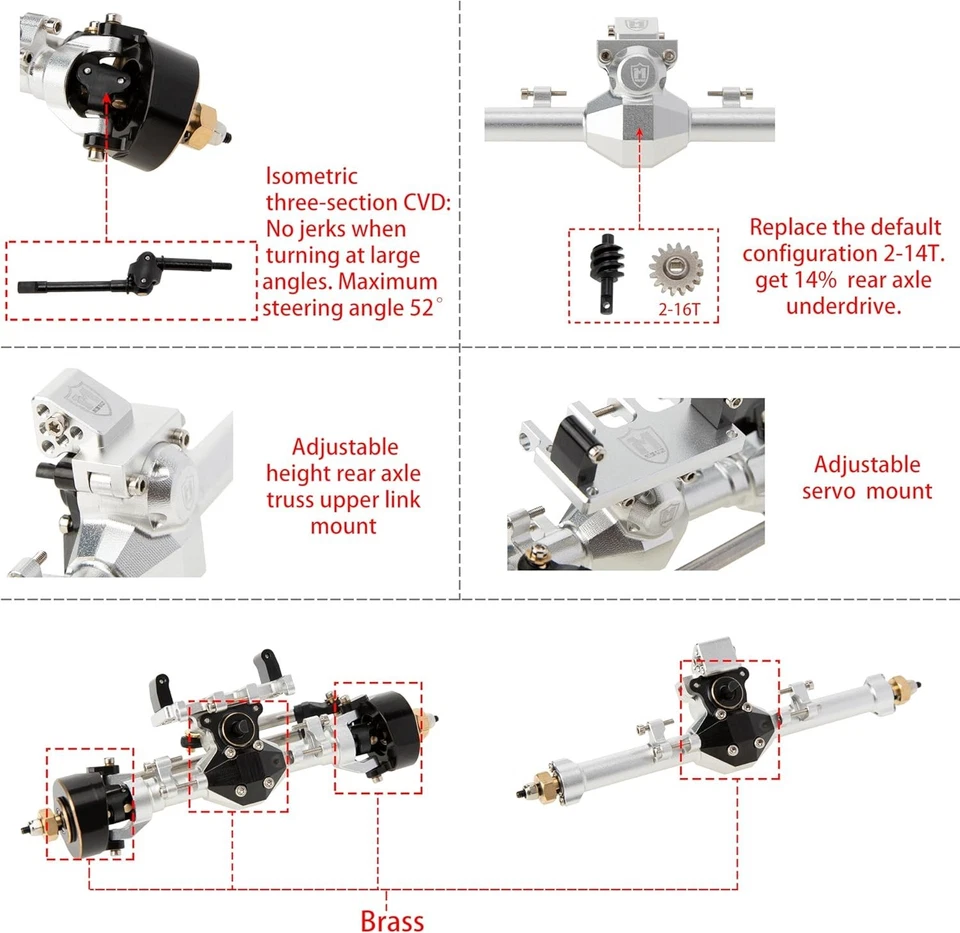 Isometric three-section CVD: No jerks when turning at large angles. Maximum steering angle 52°

2-16T

Replace the default configuration 2-14T. get 14% rear axle underdrive.

Adjustable height rear axle truss upper link mount

Adjustable servo mount

Brass