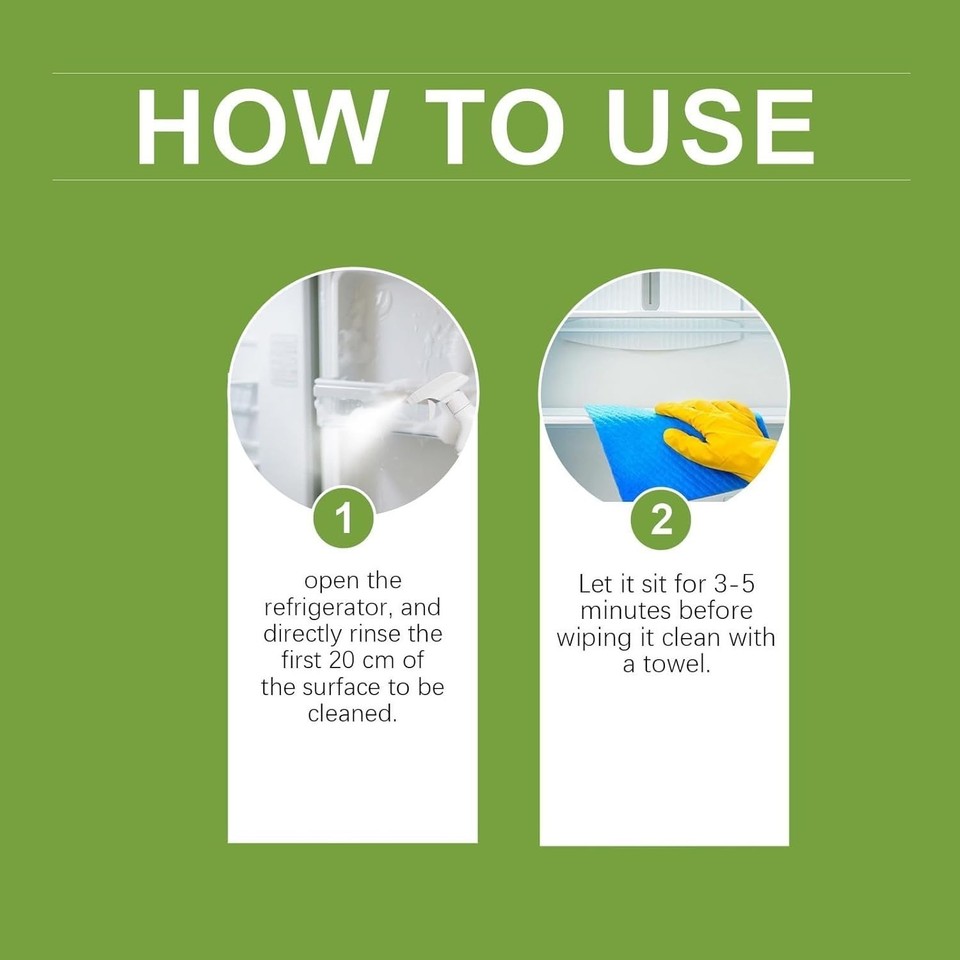 HOW TO USE

1

open the refrigerator, and directly rinse the first 20 cm of the surface to be cleaned.

2

Let it sit for 3-5 minutes before wiping it clean with a towel.