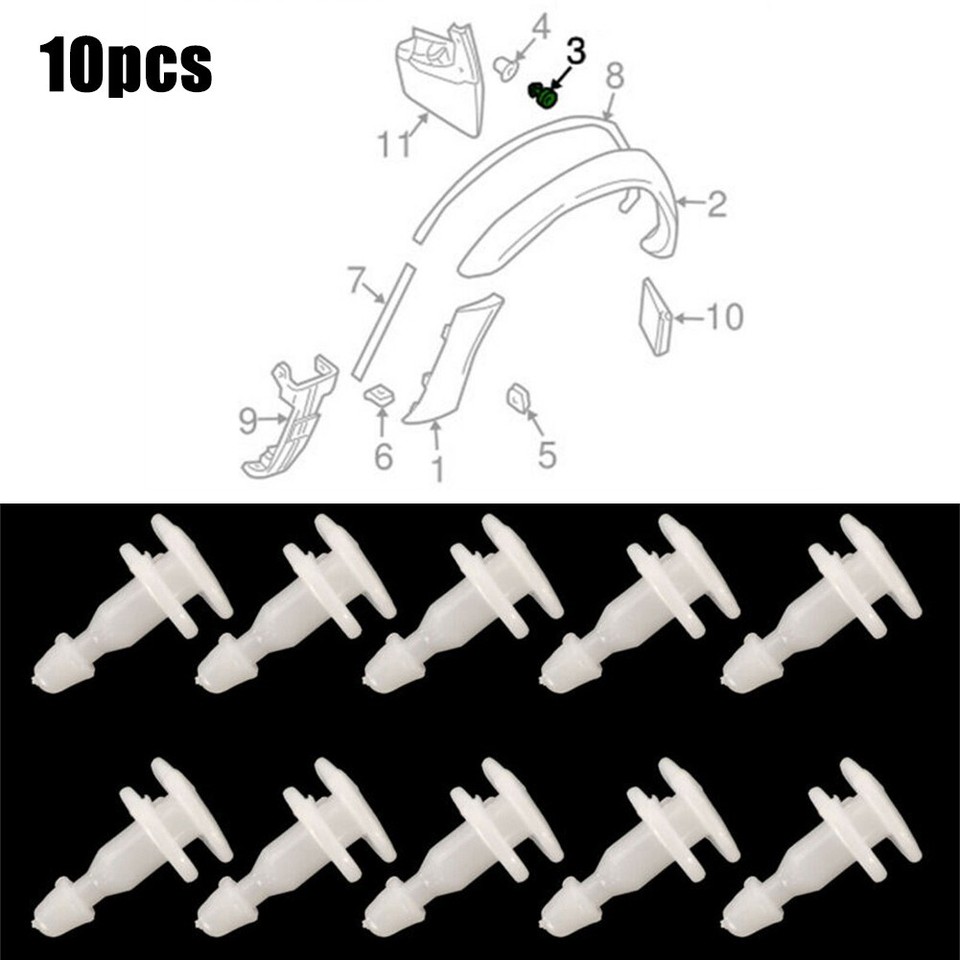 10pcs

4
3
8
11
2
7
10
9
6
1
5