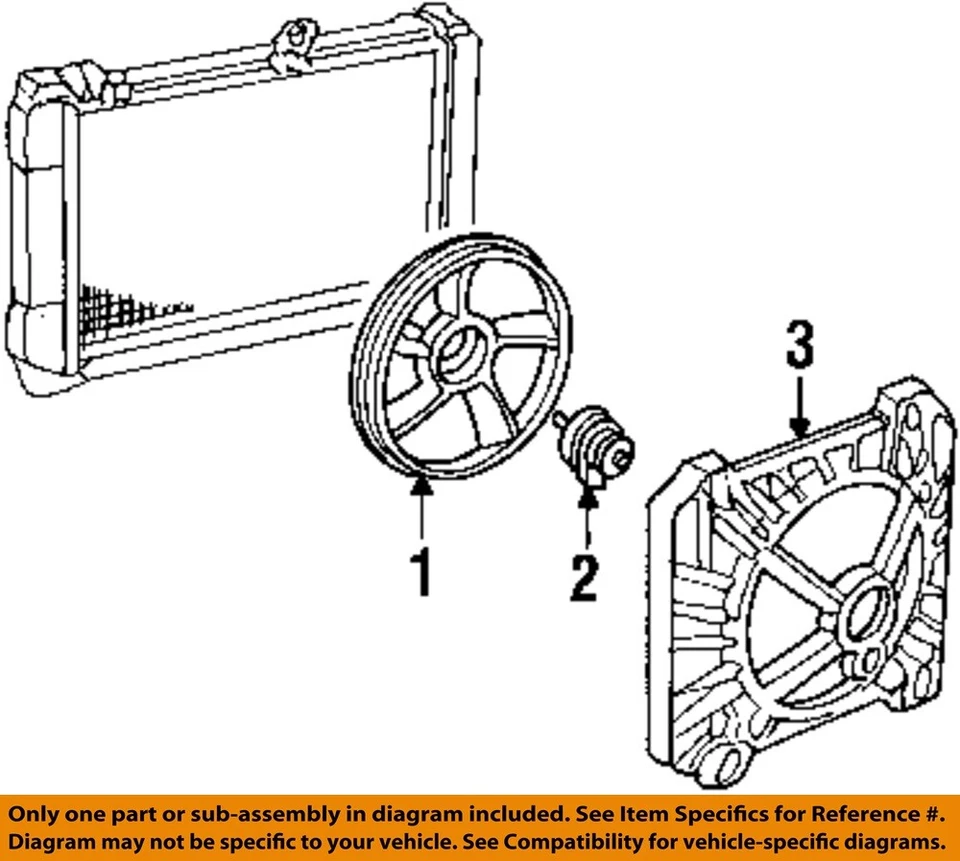 3

1

2

Only one part or sub-assembly in diagram included. See Item Specifics for Reference #.
Diagram may not be specific to your vehicle. See Compatibility for vehicle-specific diagrams.