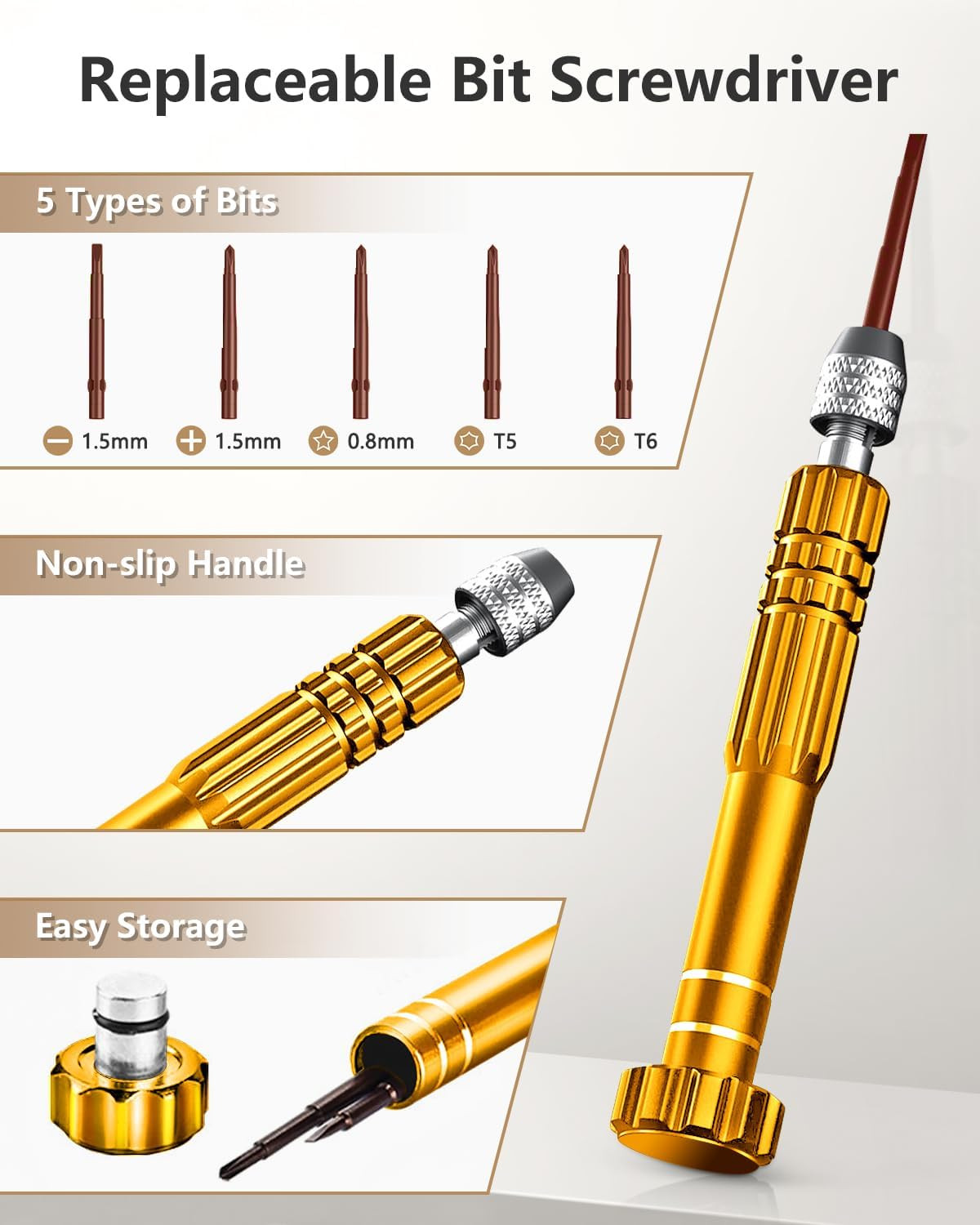 Replaceable Bit Screwdriver

5 Types of Bits

1.5mm 1.5mm 0.8mm T5 T6

Non-slip Handle

Easy Storage