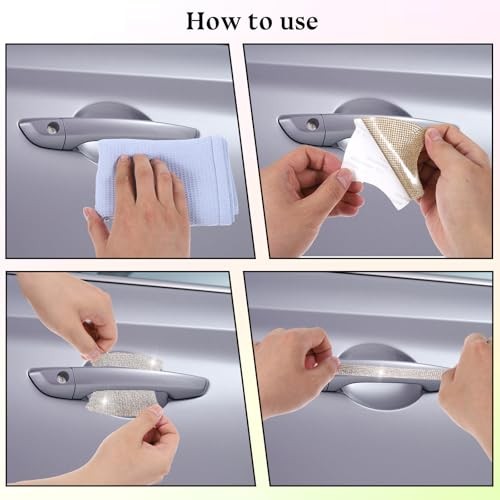 How to use