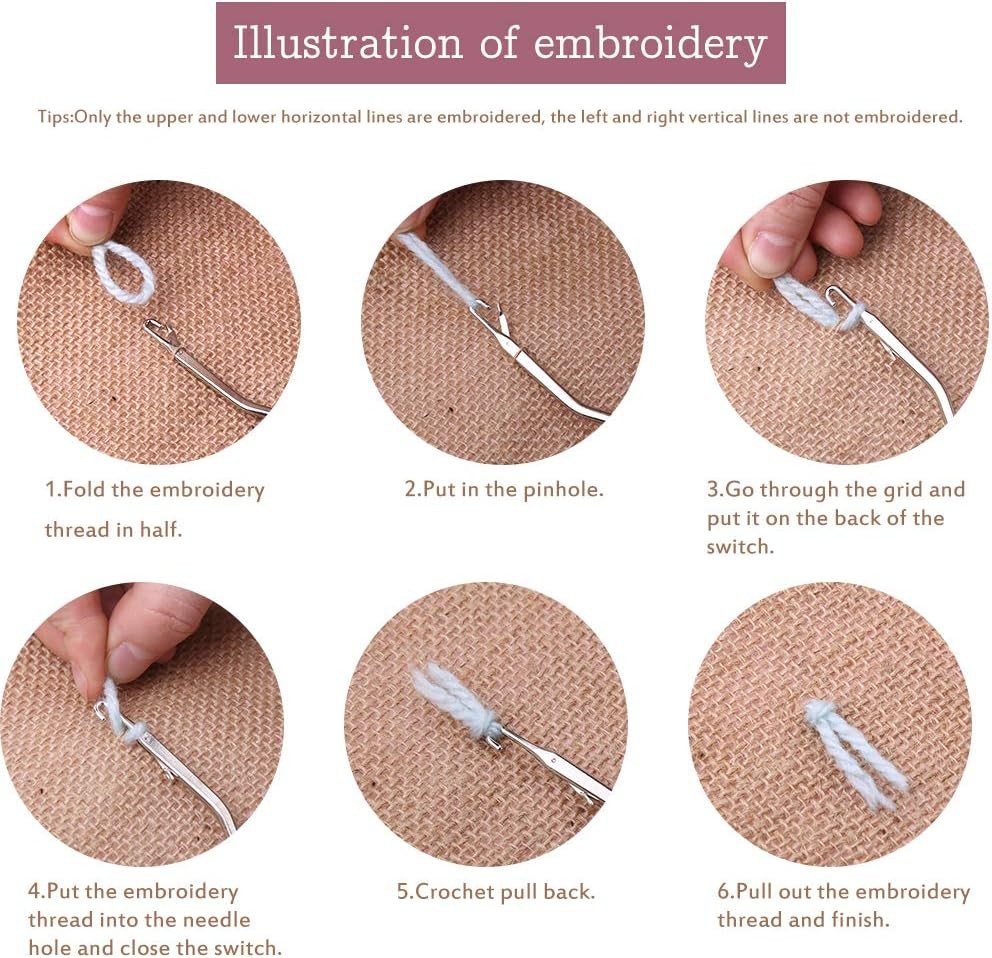 Illustration of embroidery

Tips:Only the upper and lower horizontal lines are embroidered, the left and right vertical lines are not embroidered.

1.Fold the embroidery thread in half.

2.Put in the pinhole.

3.Go through the grid and put it on the back of the switch.

4.Put the embroidery thread into the needle hole and close the switch.

5.Crochet pull back.

6.Pull out the embroidery thread and finish.