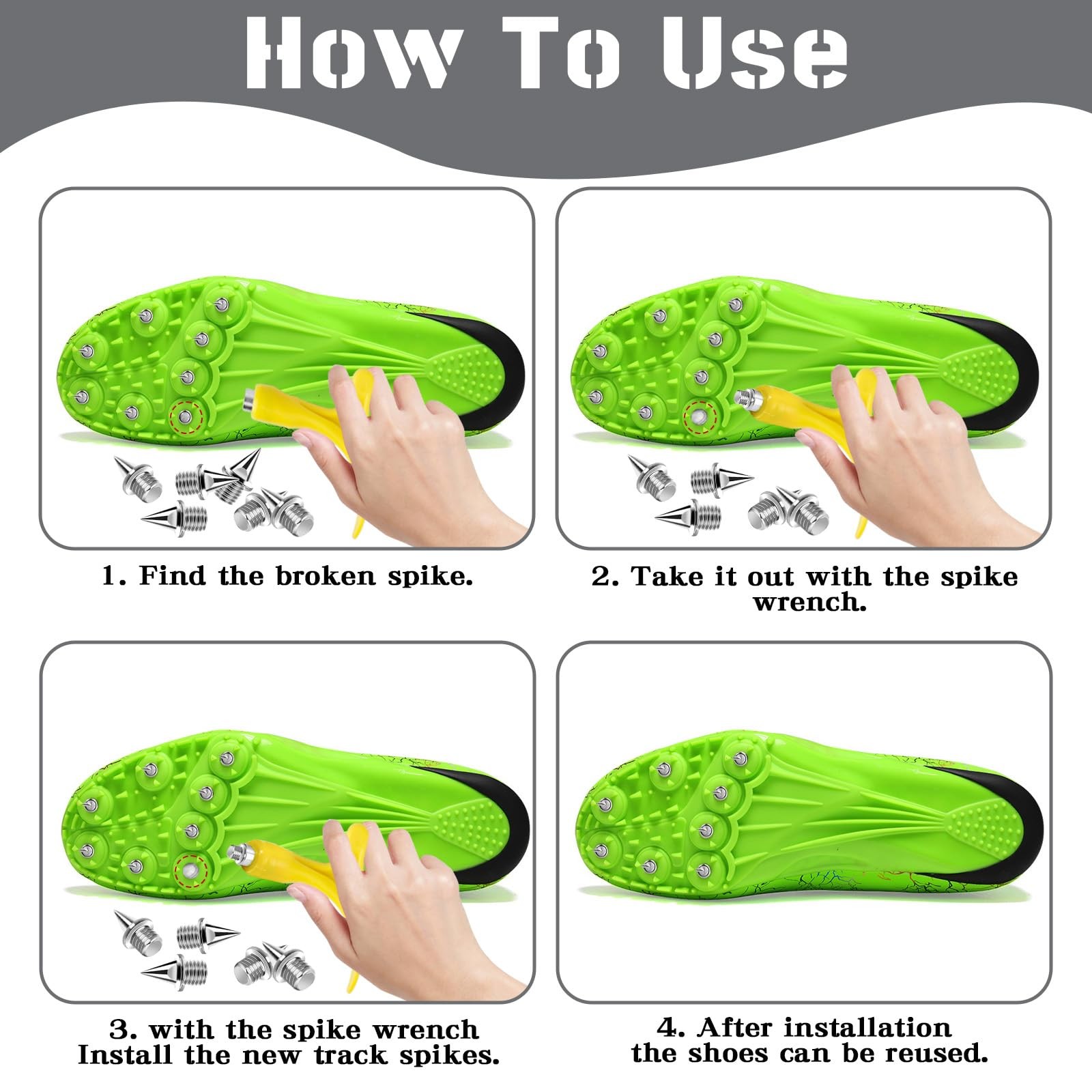 How To Use

1. Find the broken spike.

2. Take it out with the spike wrench.

3. with the spike wrench
Install the new track spikes.

4. After installation
the shoes can be reused.