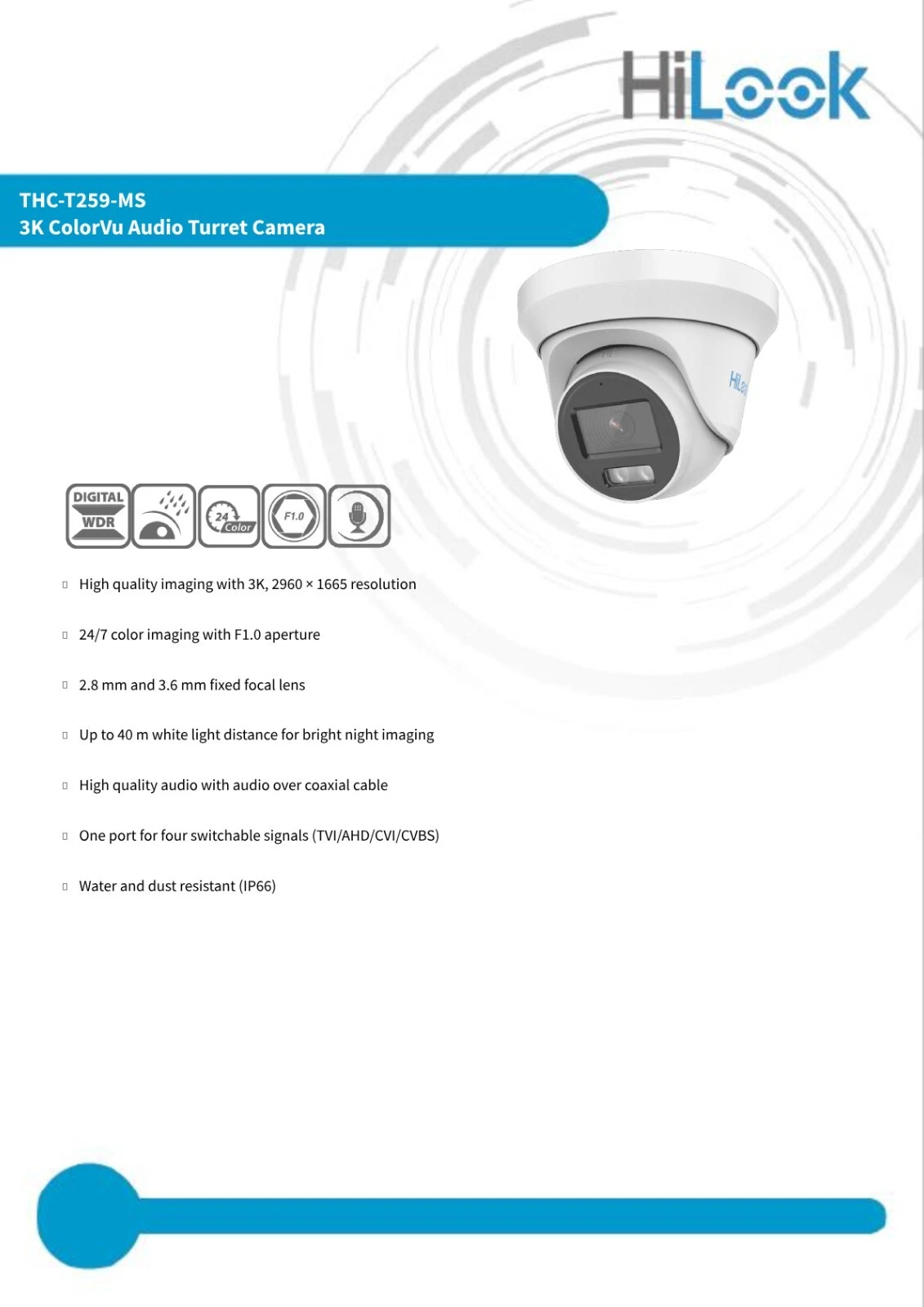 HiLook

THC-T259-MS
3K ColorVu Audio Turret Camera

HiLook

DIGITAL WDR

24 Color

F1.0

High quality imaging with 3K, 2960 × 1665 resolution

24/7 color imaging with F1.0 aperture

2.8 mm and 3.6 mm fixed focal lens

Up to 40 m white light distance for bright night imaging

High quality audio with audio over coaxial cable

One port for four switchable signals (TVI/AHD/CVI/CVBS)

Water and dust resistant (IP66)