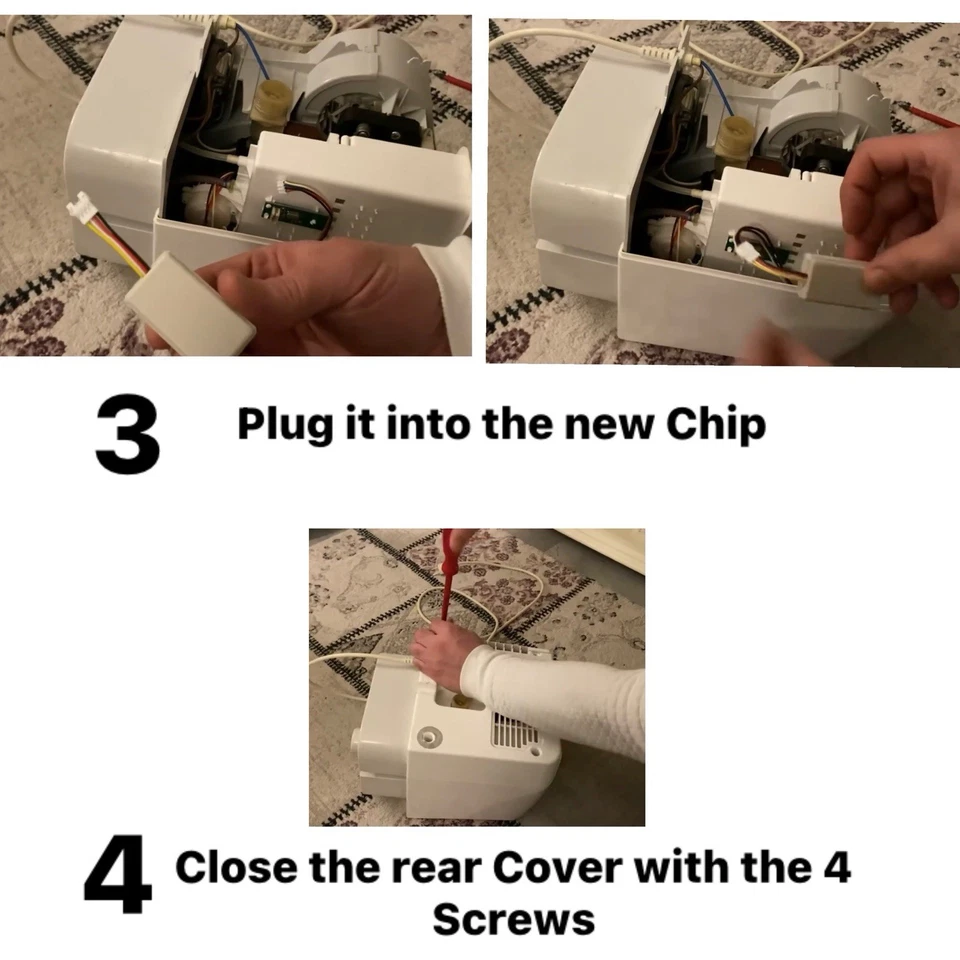 3 Plug it into the new Chip

4 Close the rear Cover with the 4 Screws