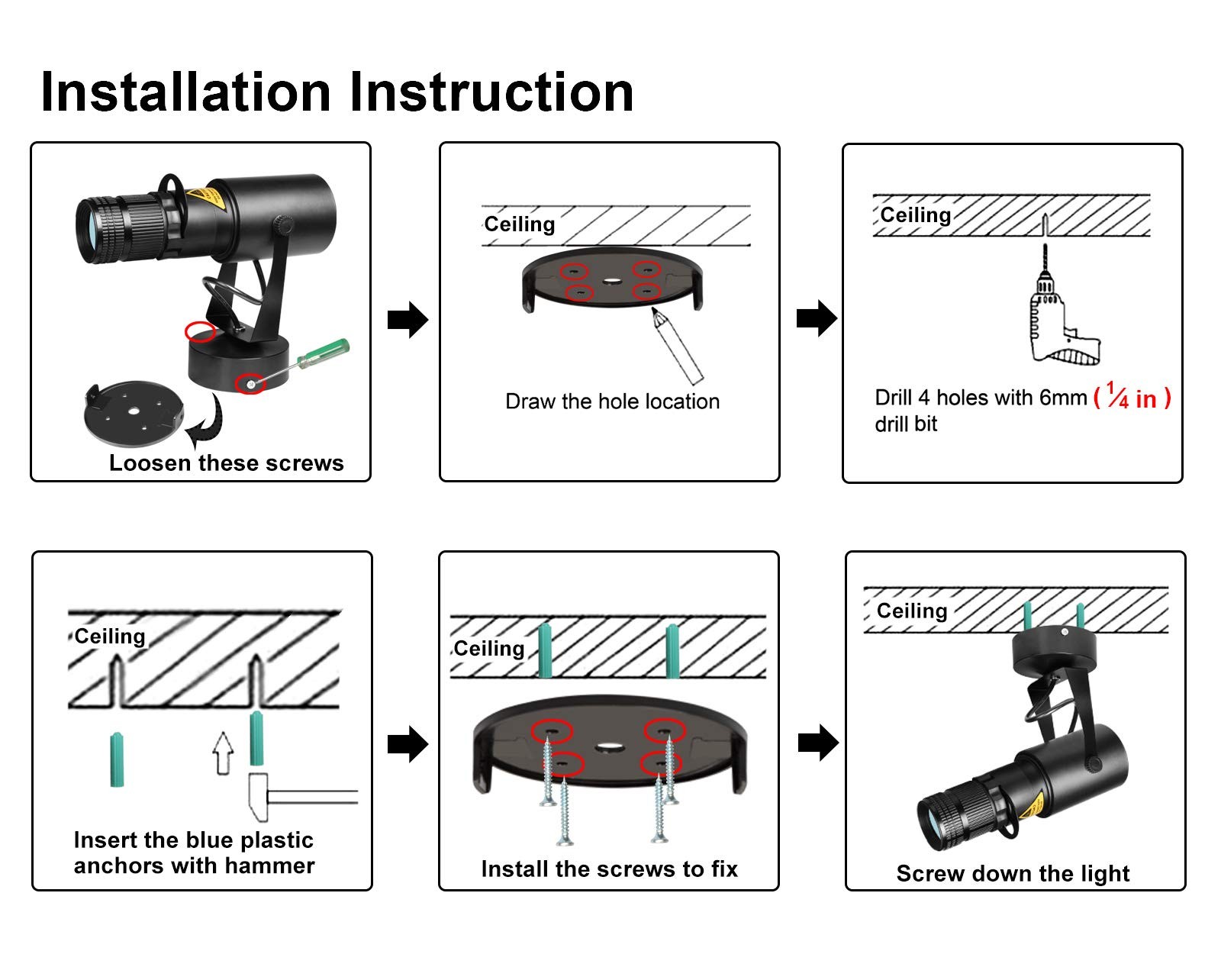 Installation Instruction

Loosen these screws

Ceiling

Draw the hole location

Ceiling

Drill 4 holes with 6mm ( $\frac{1}{4}$ in ) drill bit

Ceiling

Insert the blue plastic anchors with hammer

Ceiling

Install the screws to fix

Ceiling

Screw down the light