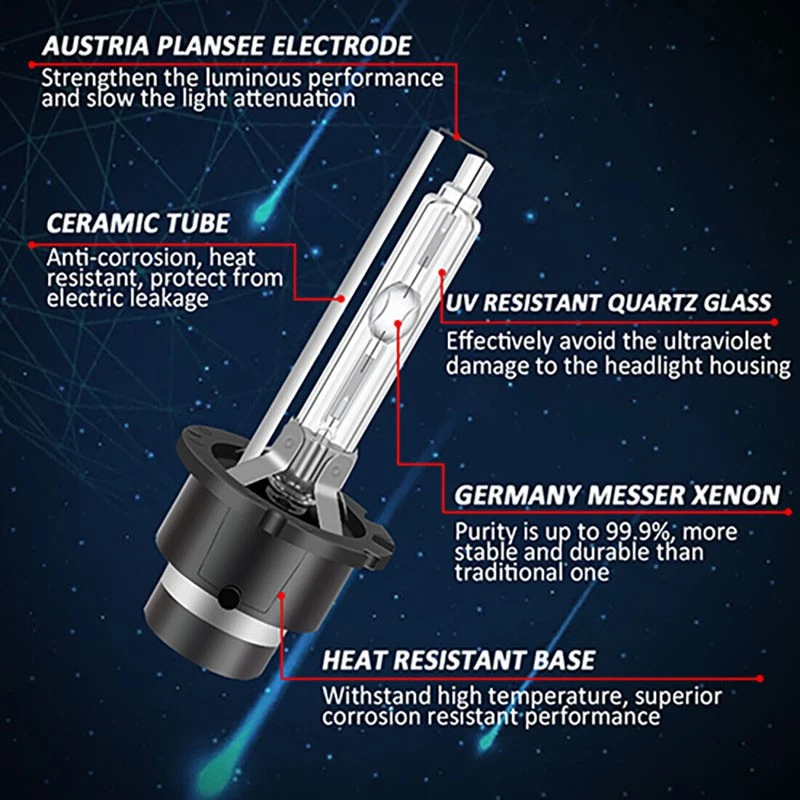 AUSTRIA PLANSEE ELECTRODE
Strengthen the luminous performance and slow the light attenuation

CERAMIC TUBE
Anti-corrosion, heat resistant, protect from electric leakage

UV RESISTANT QUARTZ GLASS
Effectively avoid the ultraviolet damage to the headlight housing

GERMANY MESSER XENON
Purity is up to 99.9%, more stable and durable than traditional one

HEAT RESISTANT BASE
Withstand high temperature, superior corrosion resistant performance