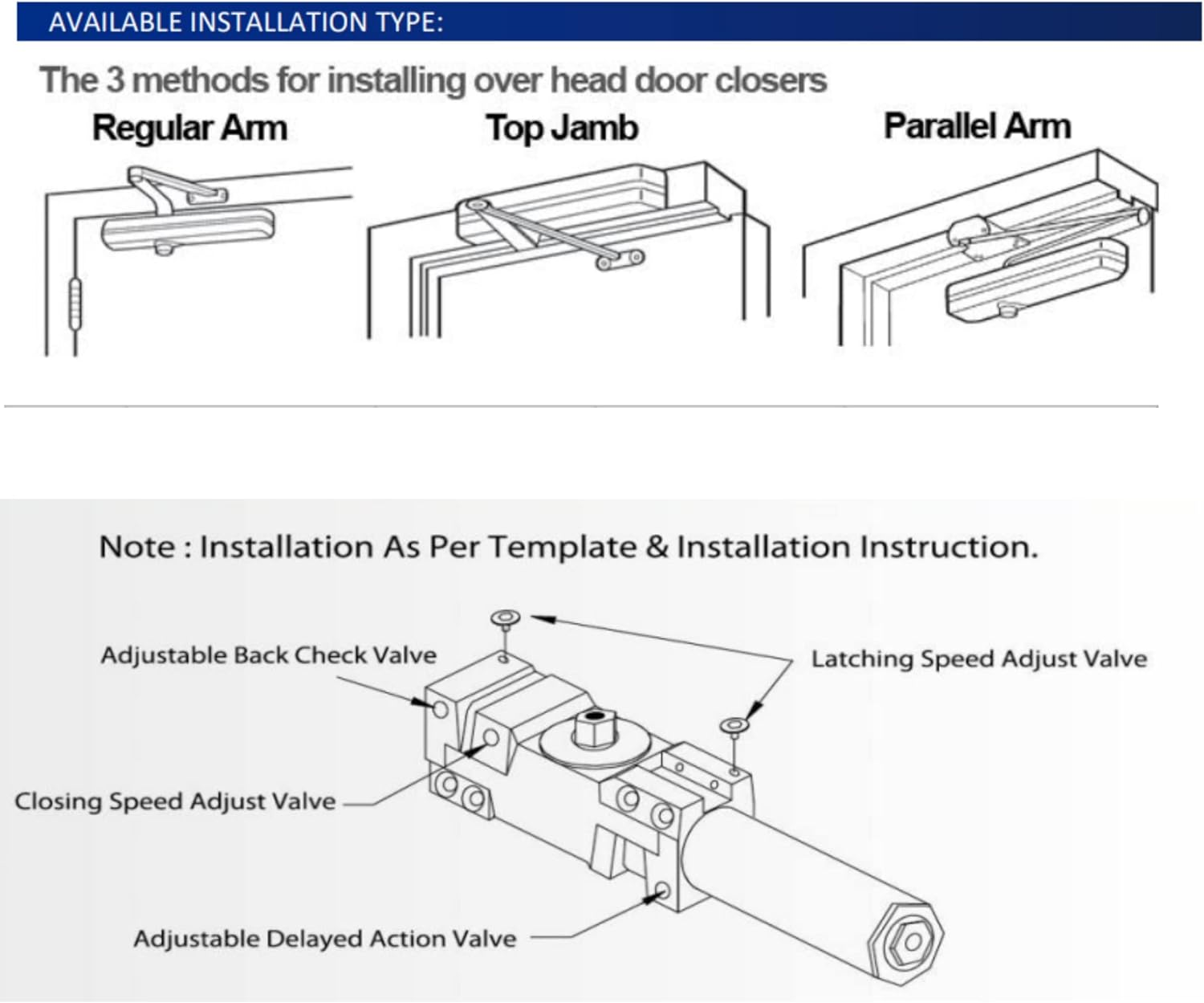 AVAILABLE INSTALLATION TYPE:

The 3 methods for installing over head door closers

Regular Arm

Top Jamb

Parallel Arm

Note : Installation As Per Template & Installation Instruction.

Adjustable Back Check Valve

Latching Speed Adjust Valve

Closing Speed Adjust Valve

Adjustable Delayed Action Valve