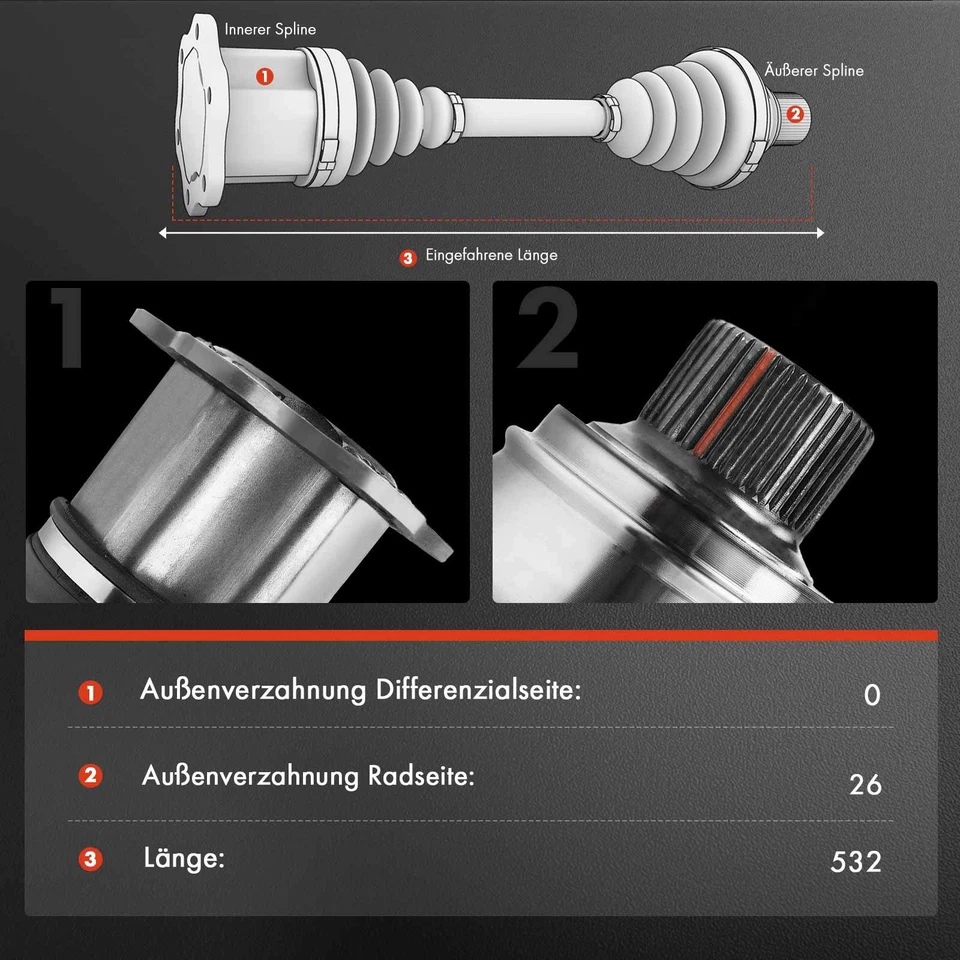 Innerer Spline
1
Äußerer Spline
2
3 Eingefahrene Länge

1

2

| | | |
|---|---|---|
| 1 | Außenverzahnung Differenzialseite: | 0 |
| 2 | Außenverzahnung Radseite: | 26 |
| 3 | Länge: | 532 |