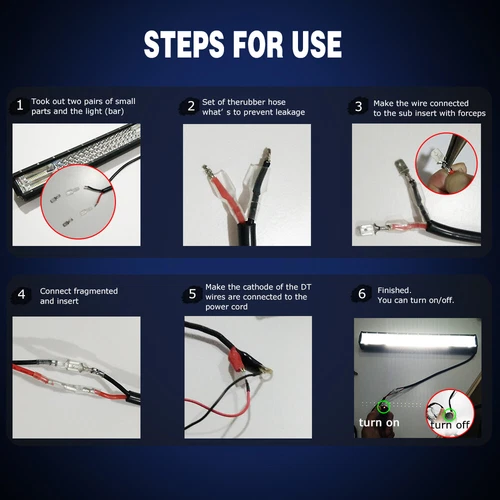 STEPS FOR USE

1 Took out two pairs of small parts and the light (bar)

2 Set of therubber hose what' s to prevent leakage

3 Make the wire connected to the sub insert with forceps

4 Connect fragmented and insert

5 Make the cathode of the DT wires are connected to the power cord

6 Finished. You can turn on/off.

turn on

turn off