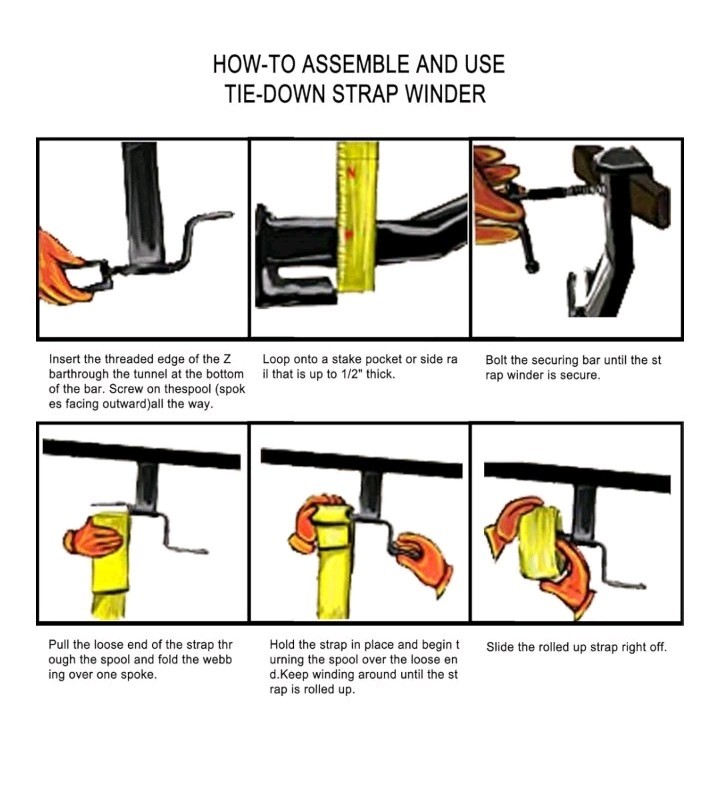 HOW-TO ASSEMBLE AND USE
TIE-DOWN STRAP WINDER

Insert the threaded edge of the Z barthrough the tunnel at the bottom of the bar. Screw on thespool (spok es facing outward)all the way.

Loop onto a stake pocket or side ra il that is up to 1/2" thick.

Bolt the securing bar until the st rap winder is secure.

Pull the loose end of the strap thr ough the spool and fold the webb ing over one spoke.

Hold the strap in place and begin t urning the spool over the loose en d.Keep winding around until the st rap is rolled up.

Slide the rolled up strap right off.