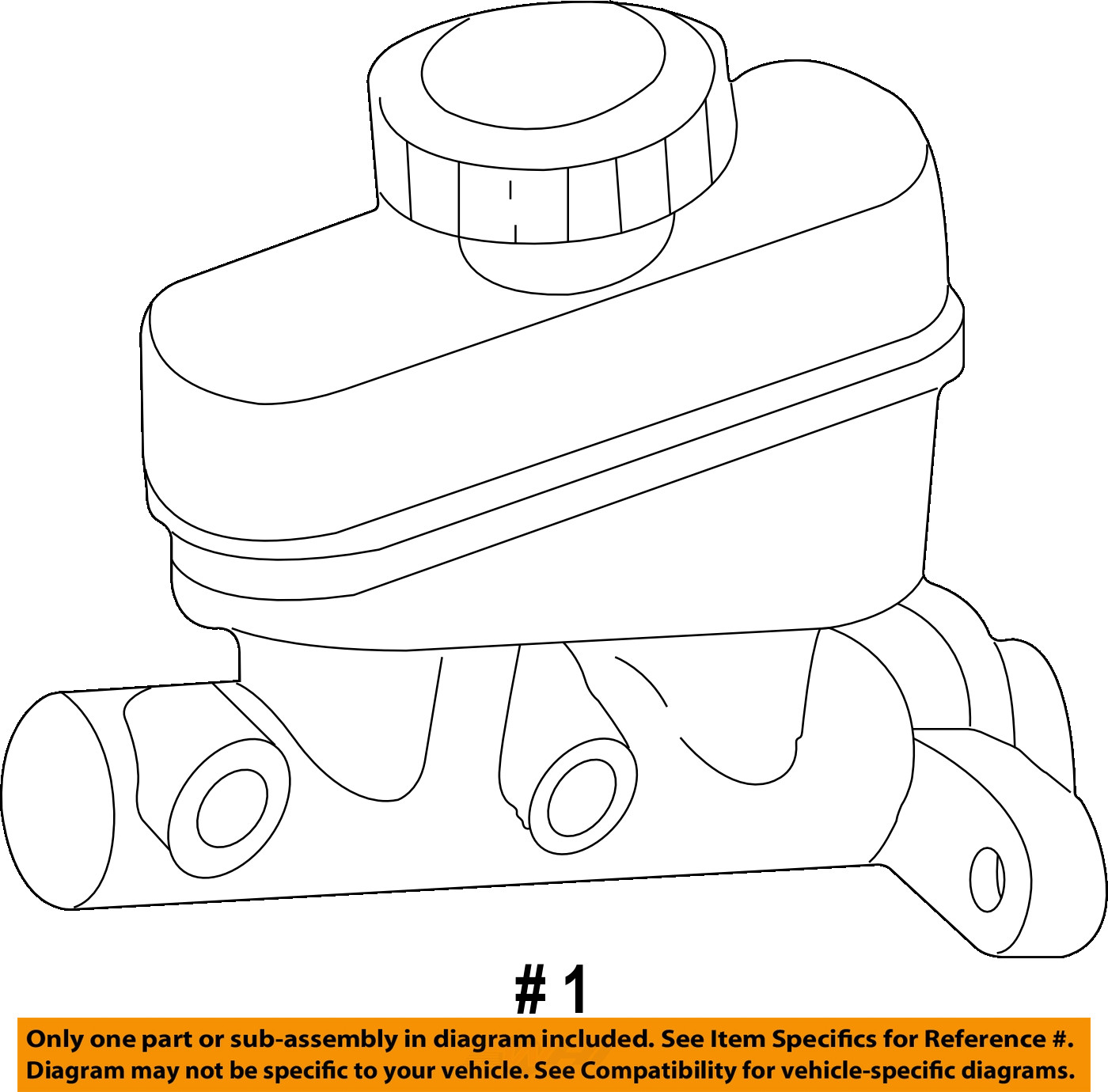 # 1

Only one part or sub-assembly in diagram included. See Item Specifics for Reference #. Diagram may not be specific to your vehicle. See Compatibility for vehicle-specific diagrams.