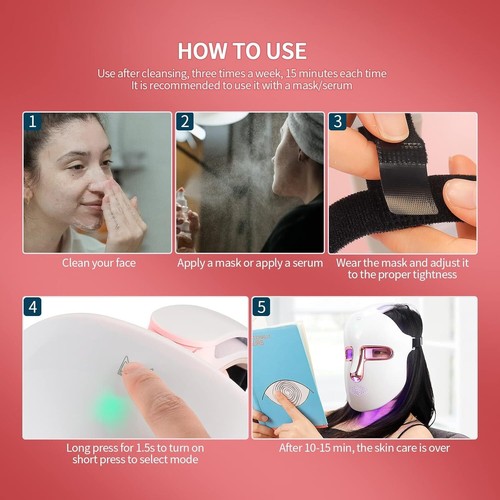 HOW TO USE

Use after cleansing, three times a week, 15 minutes each time
It is recommended to use it with a mask/serum

1

Clean your face

2

Apply a mask or apply a serum

3

Wear the mask and adjust it to the proper tightness

4

Long press for 1.5s to turn on short press to select mode

5

After 10-15 min, the skin care is over