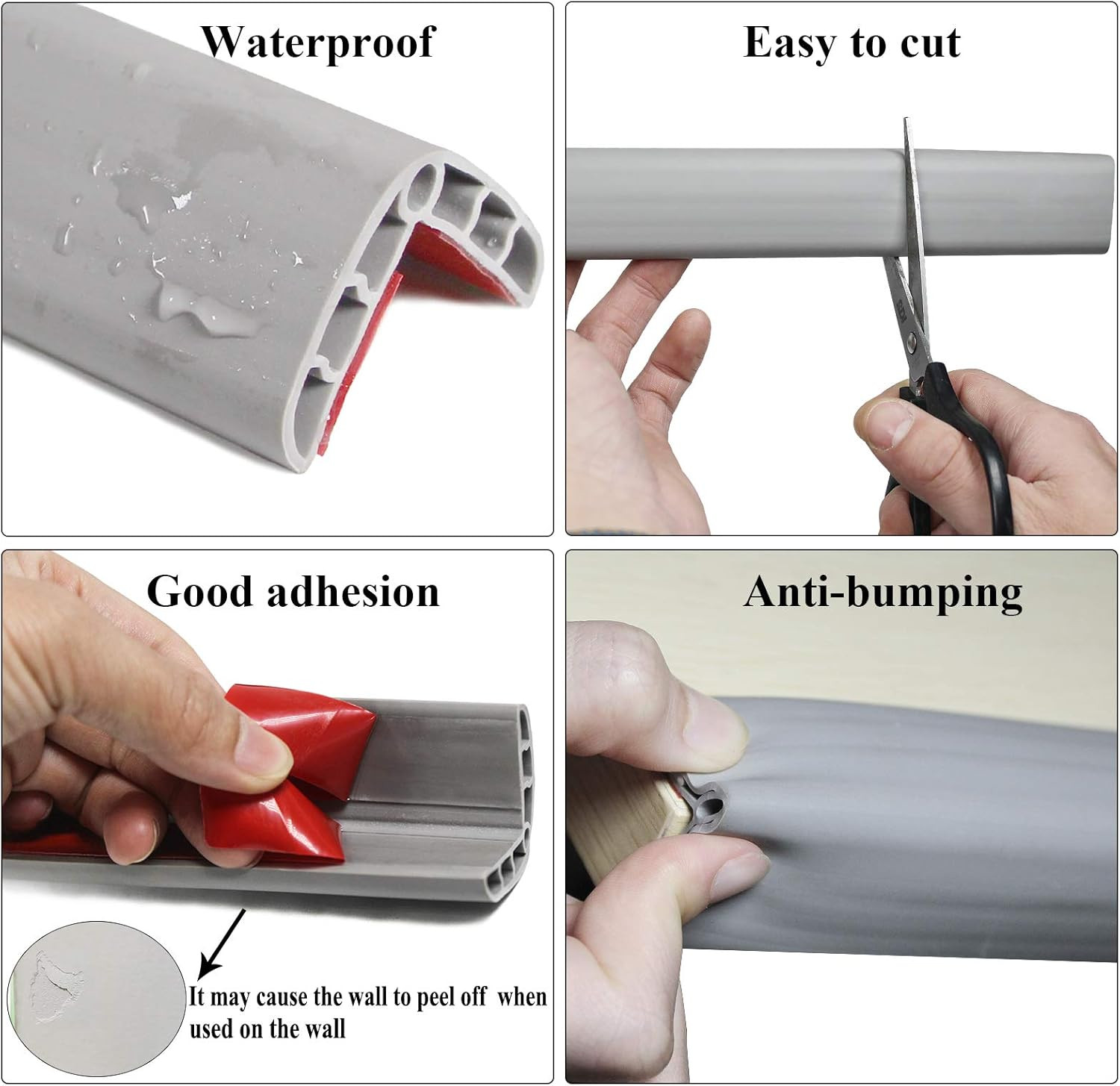 Waterproof

Easy to cut

Good adhesion

It may cause the wall to peel off when used on the wall

Anti-bumping