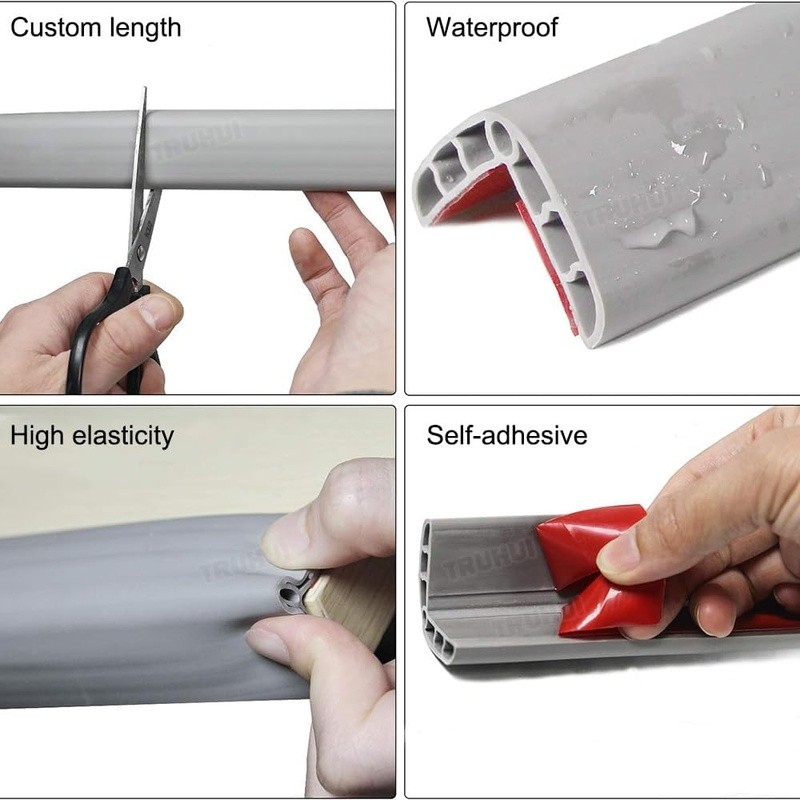 Custom length

TRUHUI

Waterproof

TRUHUI

High elasticity

TRUHUI

Self-adhesive

TRUHUI

TRUHUI