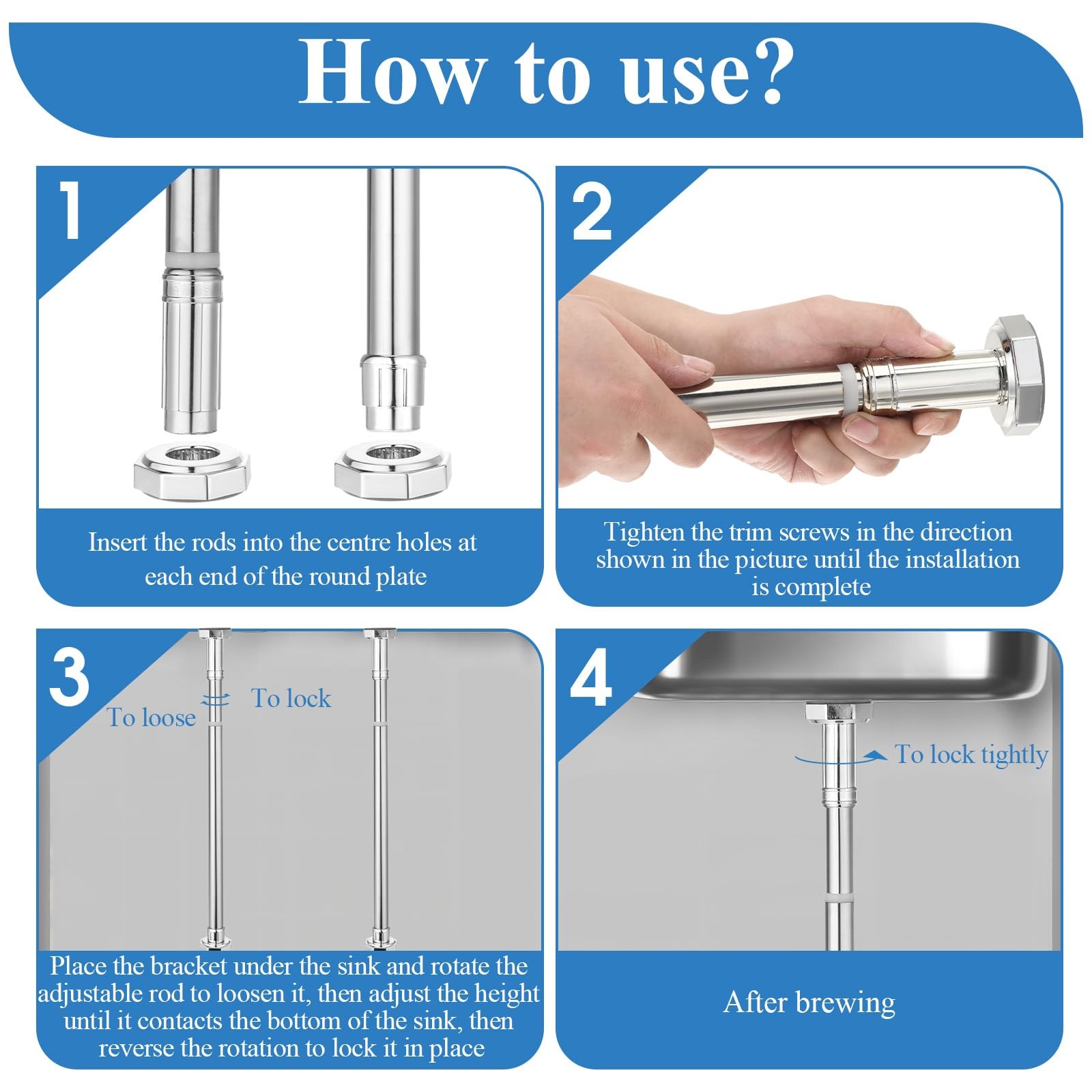 How to use?

1

Insert the rods into the centre holes at each end of the round plate

2

Tighten the trim screws in the direction shown in the picture until the installation is complete

3

To loose

To lock

Place the bracket under the sink and rotate the adjustable rod to loosen it, then adjust the height until it contacts the bottom of the sink, then reverse the rotation to lock it in place

4

To lock tightly

After brewing